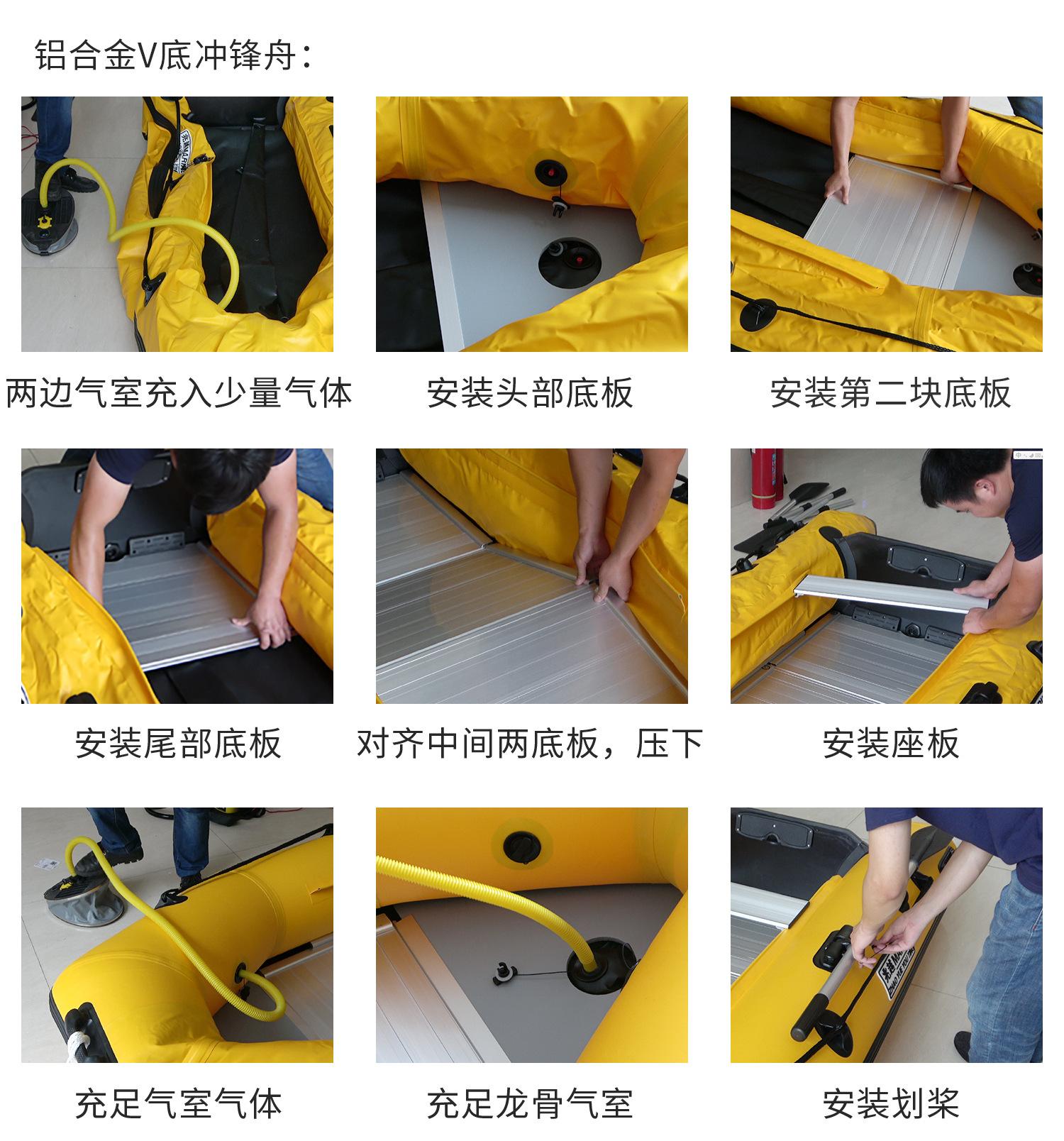 铝合金V底冲锋舟：

两边气室充入少量气体

安装头部底板

安装第二块底板

安装尾部底板

对齐中间两底板，压下

安装座板

充足气室气体

充足龙骨气室

安装划桨