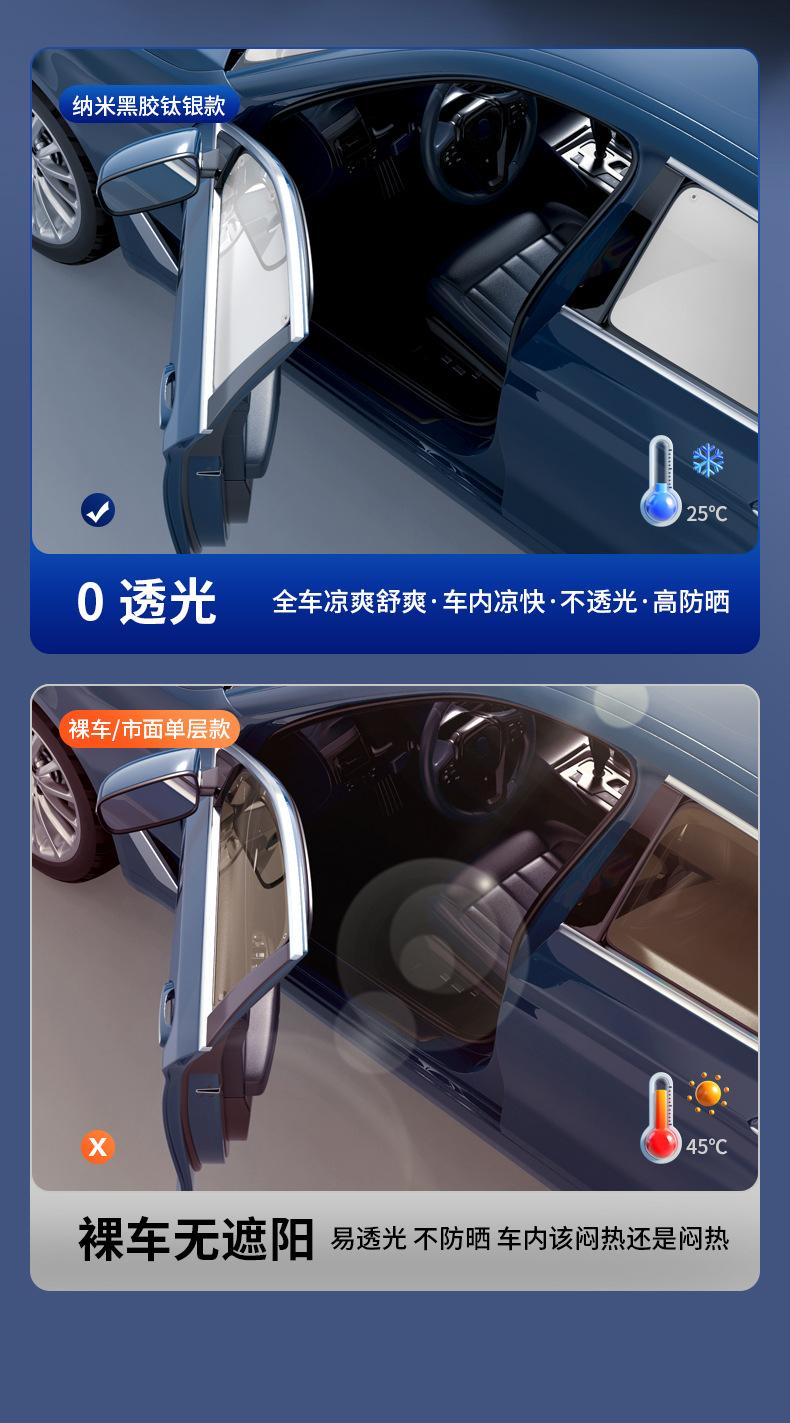 纳米黑胶钛银款

25℃

0 透光 全车凉爽舒爽·车内凉快·不透光·高防晒

裸车/市面单层款

X

45℃

裸车无遮阳 易透光 不防晒 车内该闷热还是闷热