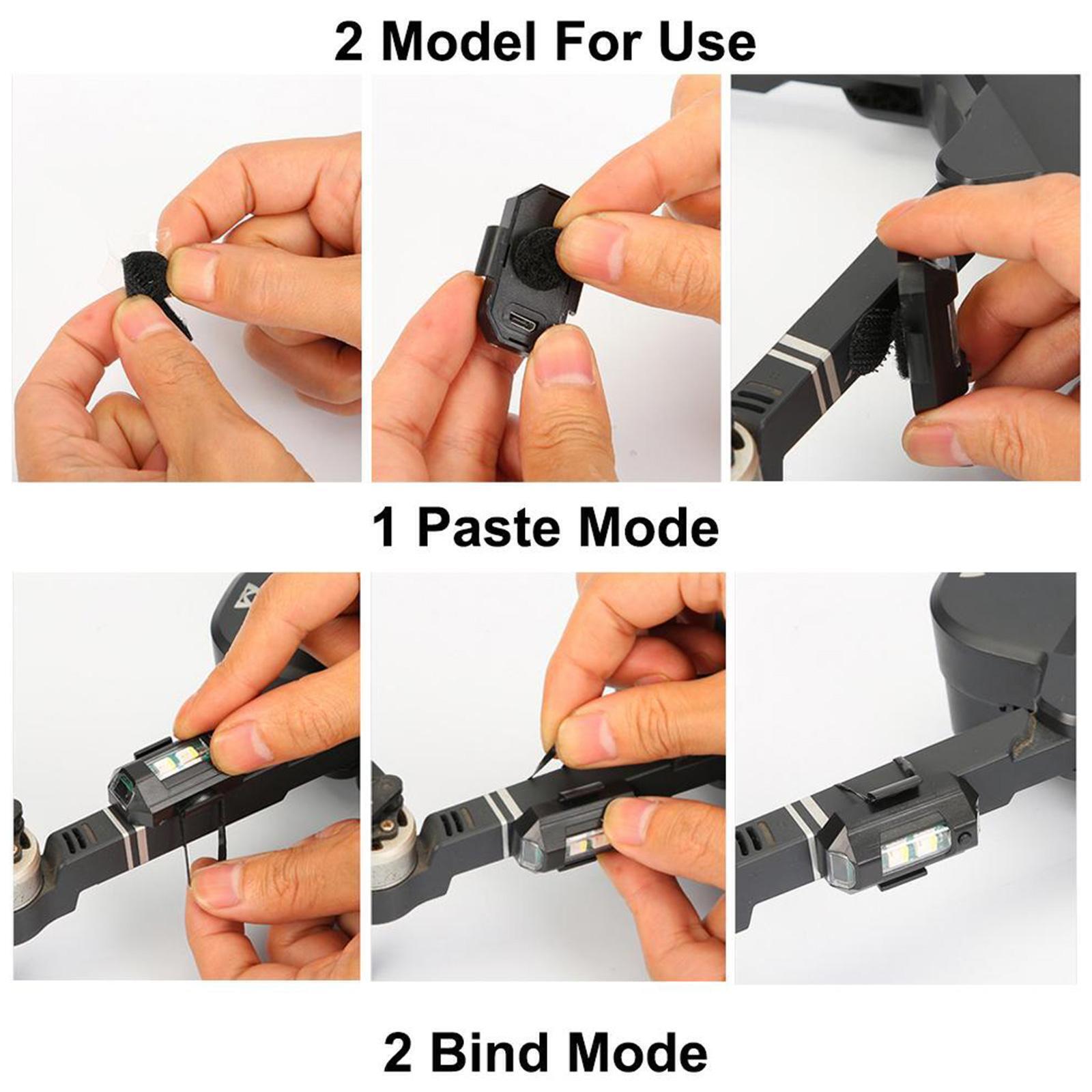 2 Model For Use

1 Paste Mode

2 Bind Mode