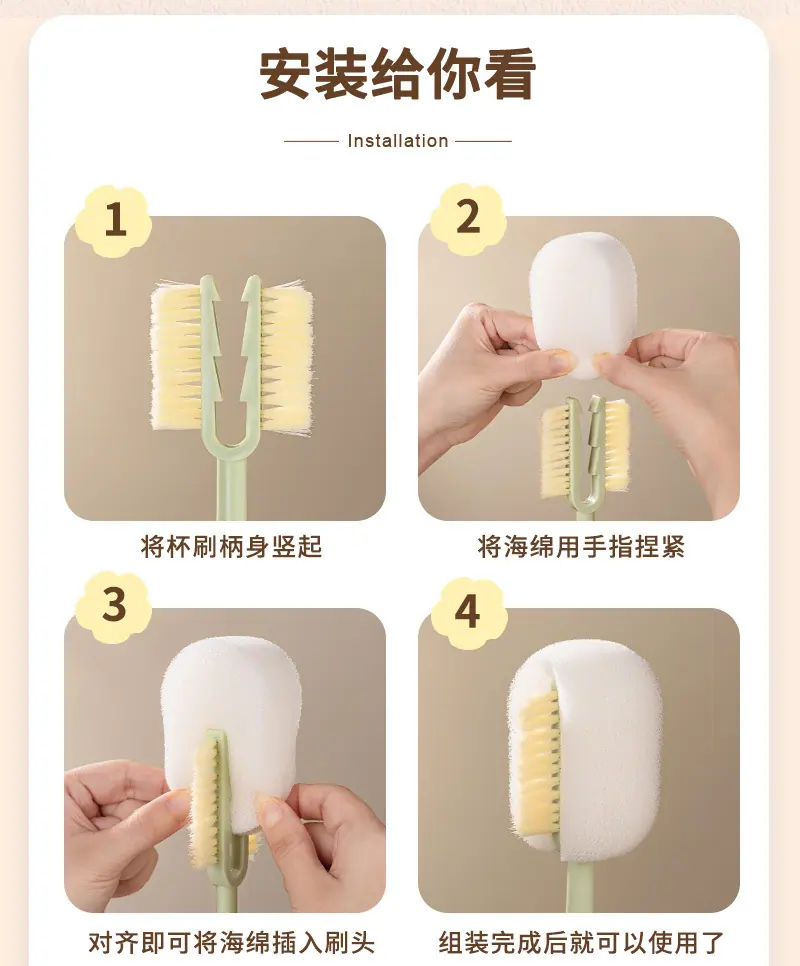 安装给你看

Installation

1

将杯刷柄身竖起

2

将海绵用手指捏紧

3

对齐即可将海绵插入刷头

4

组装完成后就可以使用了