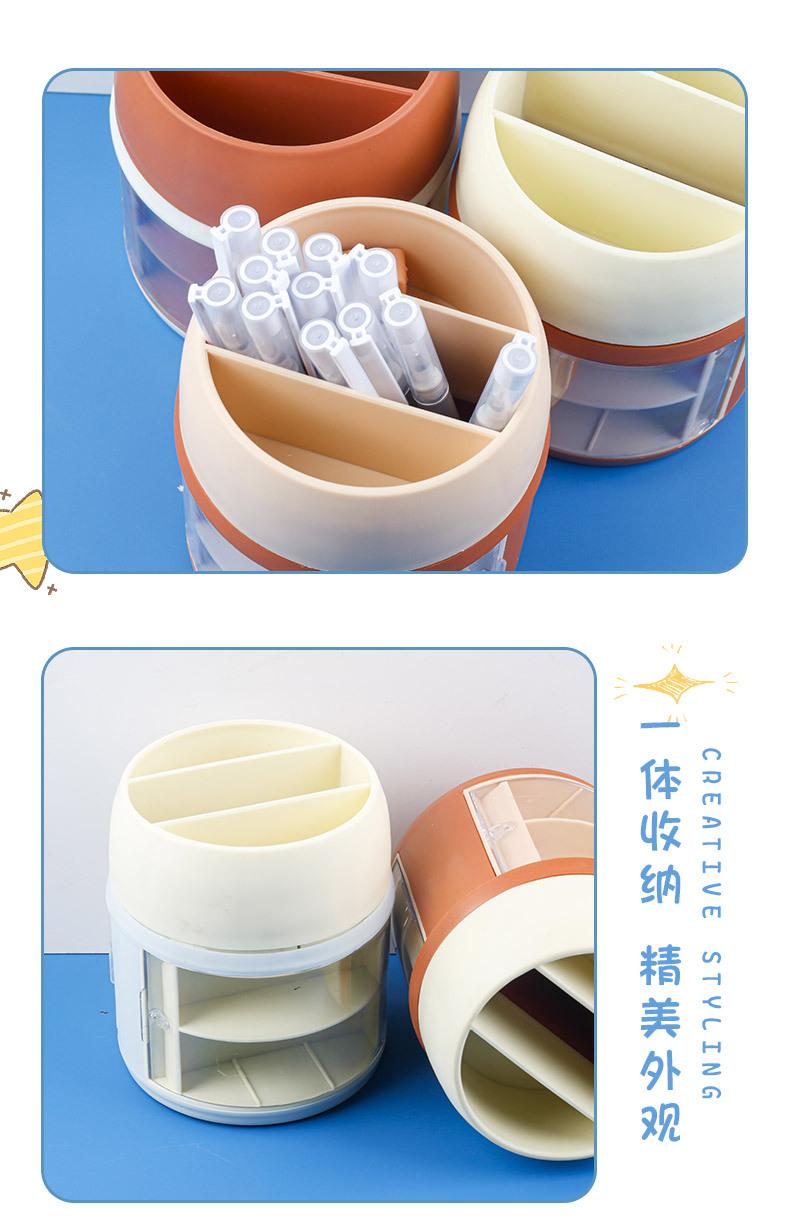 一体收纳 精美外观

CREATIVE STYLING