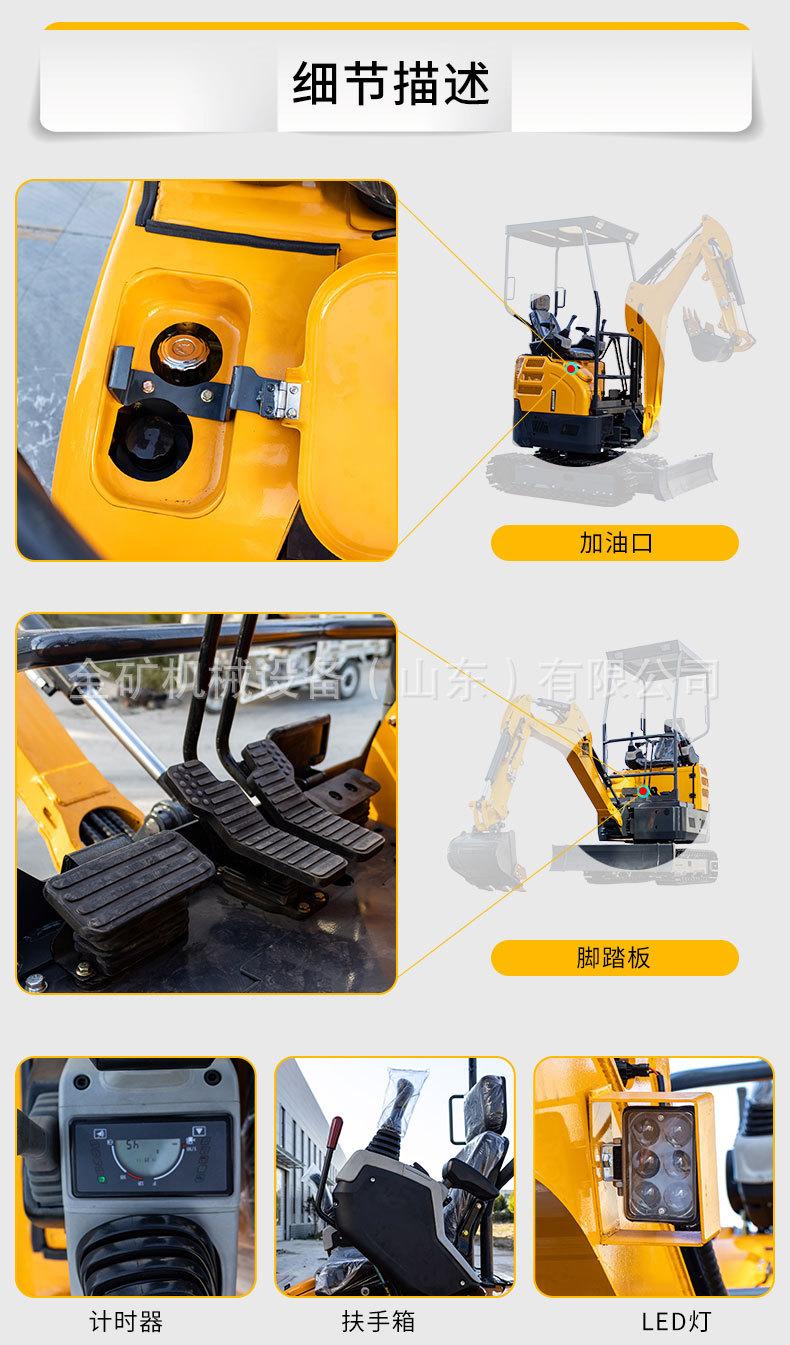 细节描述

加油口

金矿机械设备（山东）有限公司

脚踏板

计时器

扶手箱

LED灯