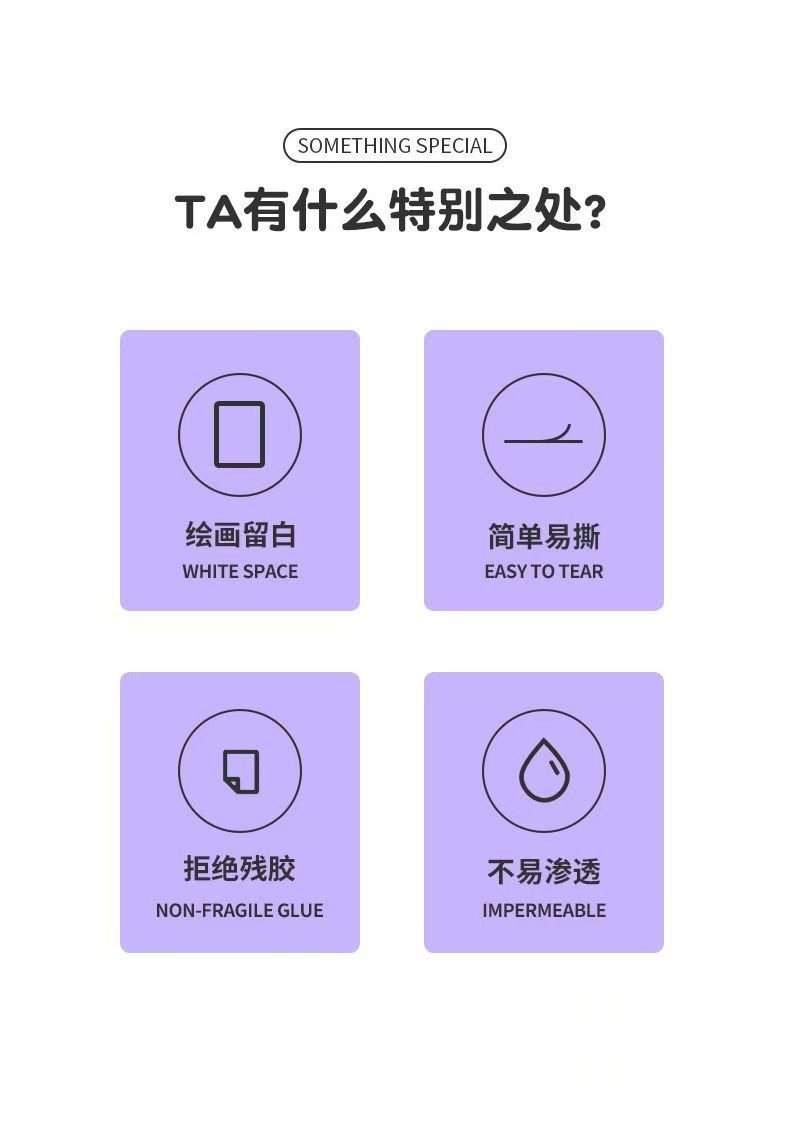 SOMETHING SPECIAL

TA有什么特别之处?

绘画留白
WHITE SPACE

简单易撕
EASY TO TEAR

拒绝残胶
NON-FRAGILE GLUE

不易渗透
IMPERMEABLE