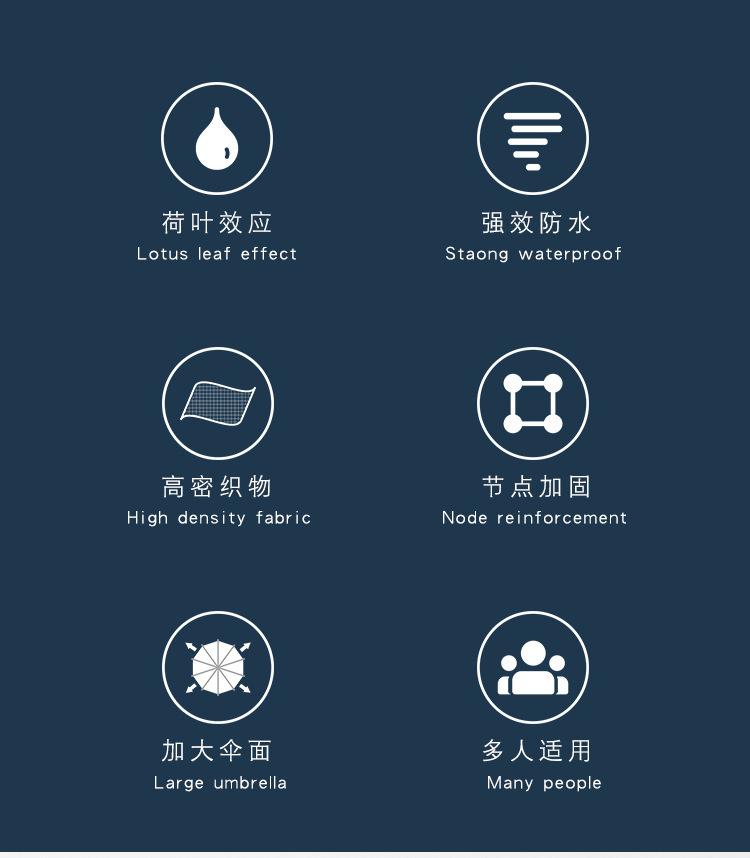 荷叶效应
Lotus leaf effect

强效防水
Staong waterproof

高密织物
High density fabric

节点加固
Node reinforcement

加大伞面
Large umbrella

多人适用
Many people