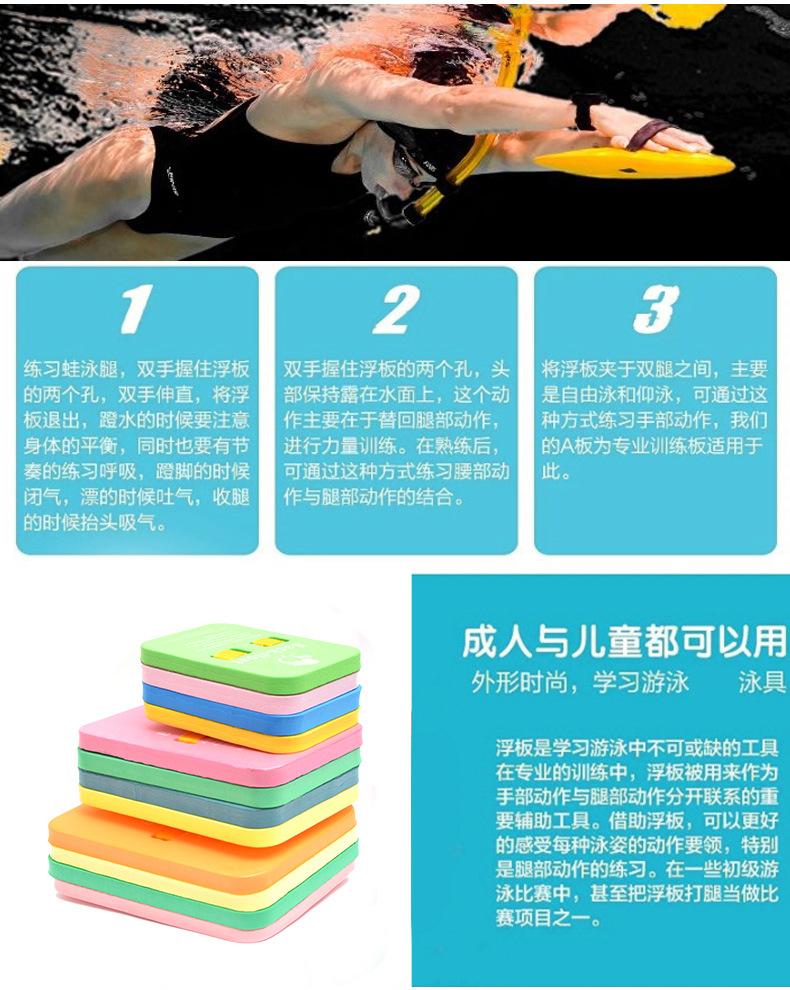 1

练习蛙泳腿，双手握住浮板的两个孔，双手伸直，将浮板退出，蹬水的时候要注意身体的平衡，同时也要有节奏的练习呼吸，蹬脚的时候闭气，漂的时候吐气，收腿的时候抬头吸气。

2

双手握住浮板的两个孔，头部保持露在水面上，这个动作主要在于替回腿部动作，进行力量训练。在熟练后，可通过这种方式练习腰部动作与腿部动作的结合。

3

将浮板夹于双腿之间，主要是自由泳和仰泳，可通过这种方式练习手部动作，我们的A板为专业训练板适用于此。

成人与儿童都可以用

外形时尚，学习游泳 泳具

浮板是学习游泳中不可或缺的工具在专业的训练中，浮板被用来作为手部动作与腿部动作分开联系的重要辅助工具。借助浮板，可以更好的感受每种泳姿的动作要领，特别是腿部动作的练习。在一些初级游泳比赛中，甚至把浮板打腿当做比赛项目之一。