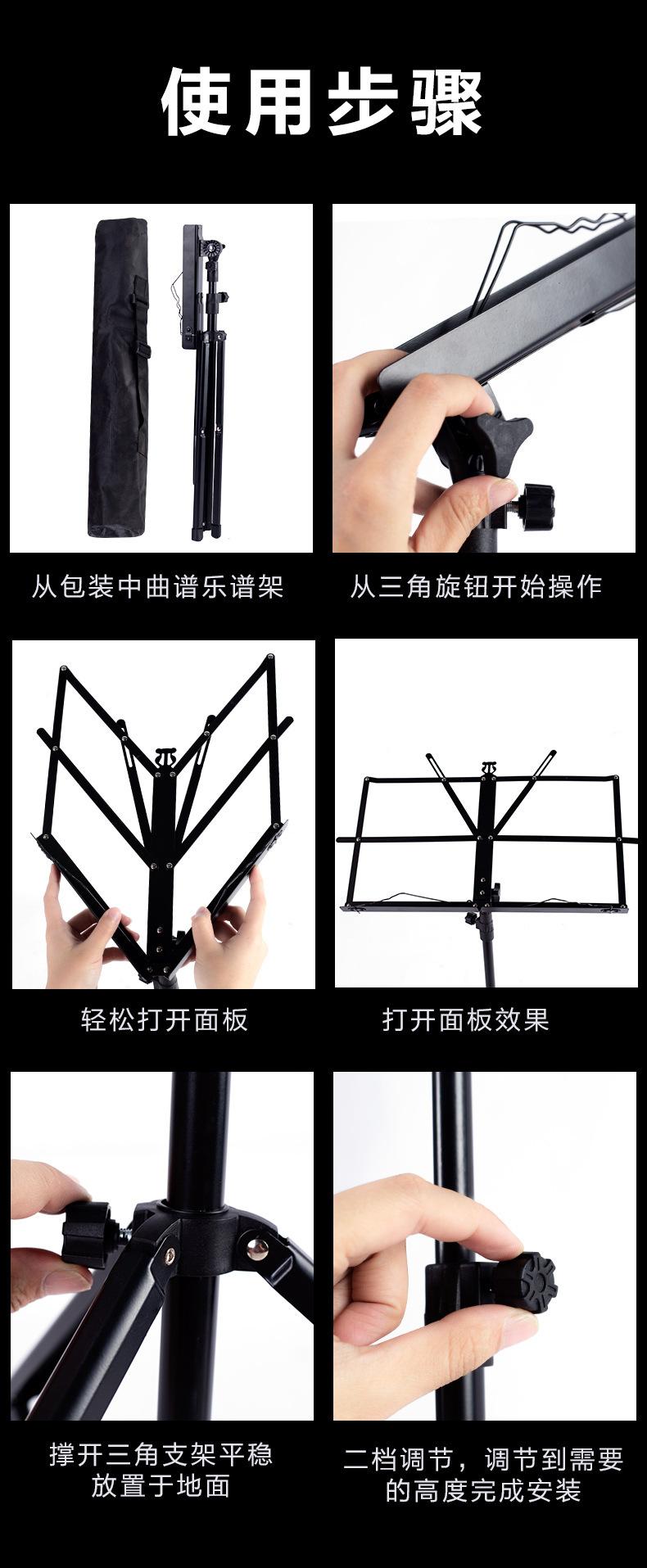 使用步骤

从包装中曲谱乐谱架

从三角旋钮开始操作

轻松打开面板

打开面板效果

撑开三角支架平稳放置于地面

二档调节，调节到需要的高度完成安装