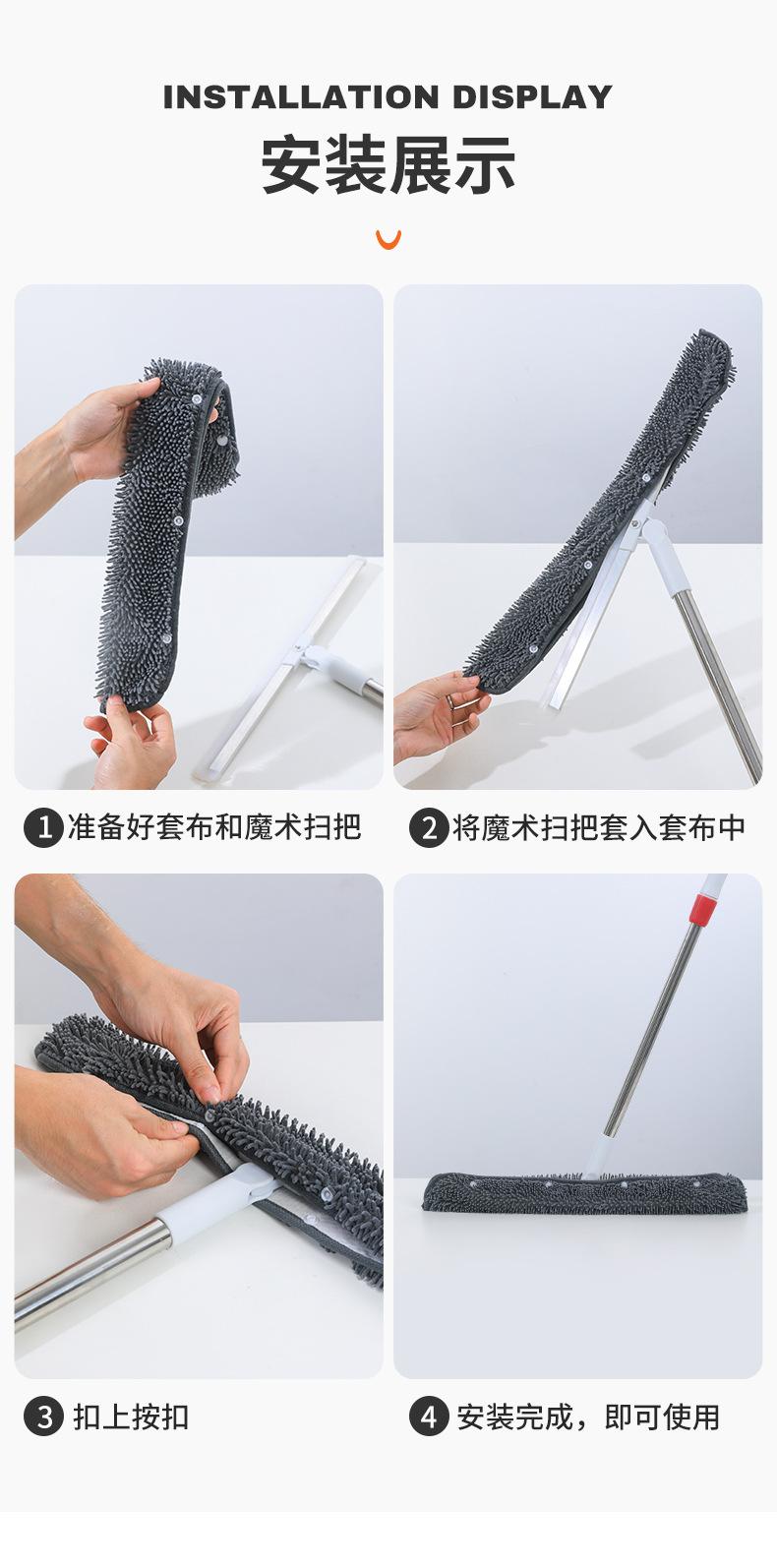 INSTALLATION DISPLAY
安装展示

1 准备好套布和魔术扫把

2 将魔术扫把套入套布中

3 扣上按扣

4 安装完成，即可使用