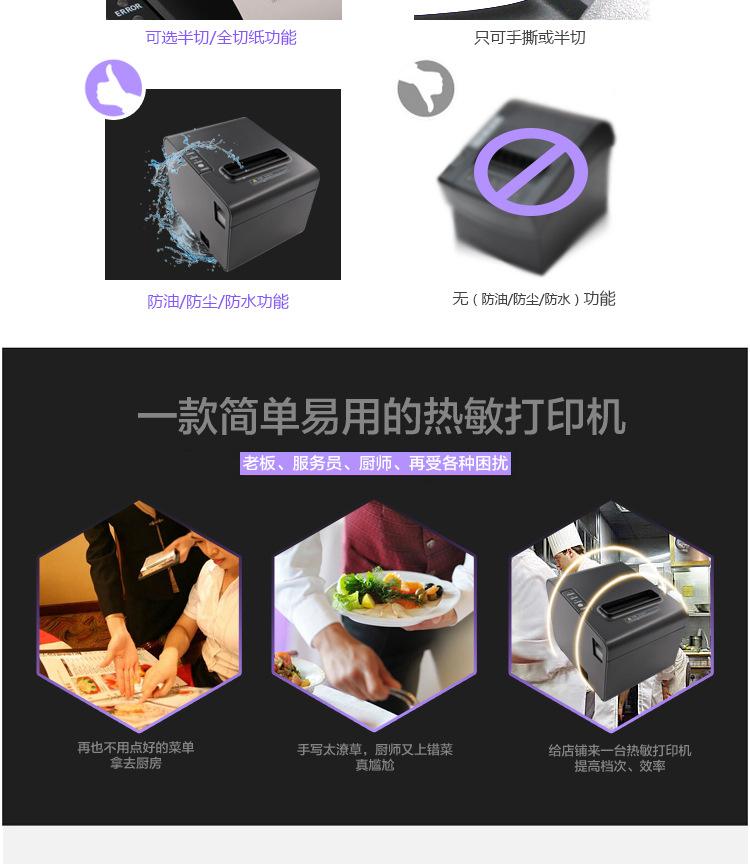 ERROR

可选半切/全切纸功能

只可手撕或半切

防油/防尘/防水功能

无（防油/防尘/防水）功能

一款简单易用的热敏打印机

老板、服务员、厨师、再受各种困扰

再也不用点好的菜单
拿去厨房

手写太潦草，厨师又上错菜
真尴尬

给店铺来一台热敏打印机
提高档次、效率