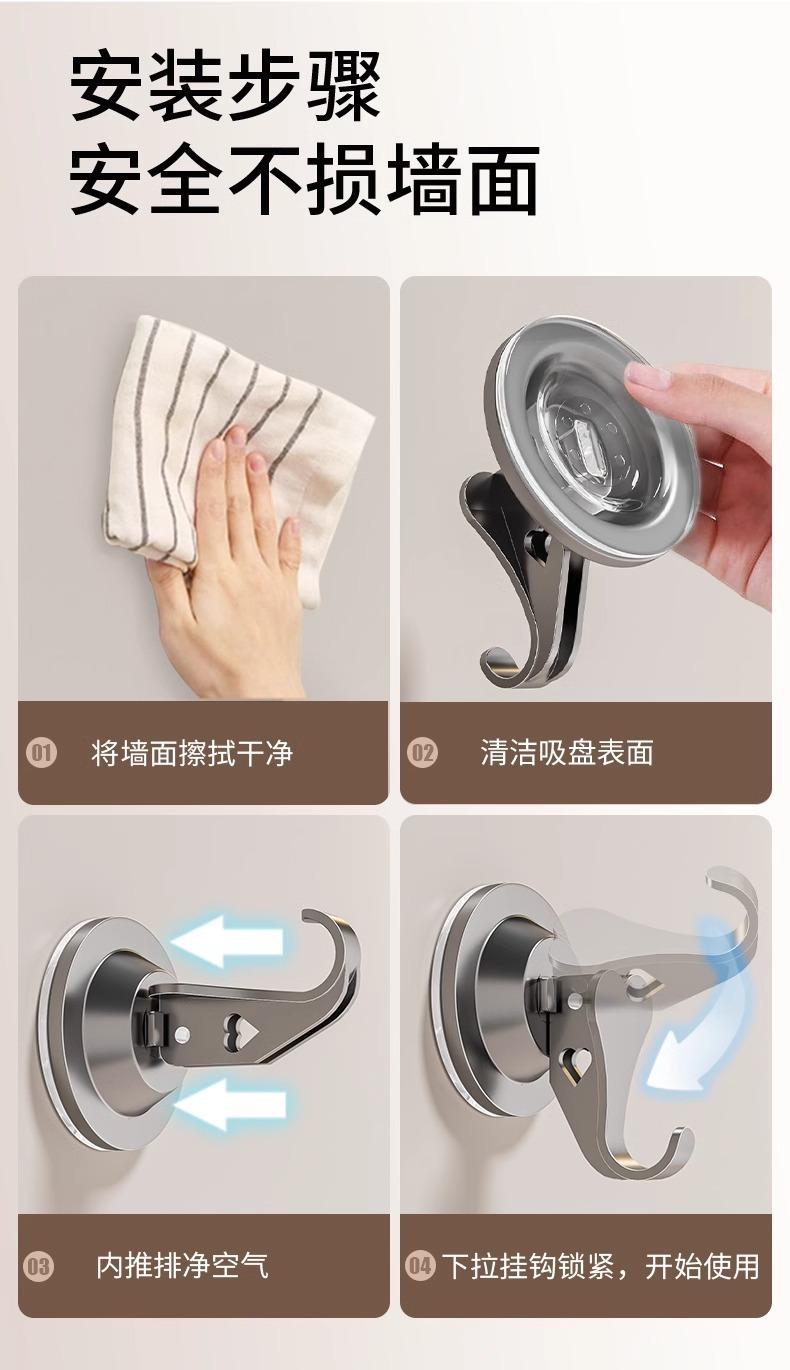 安装步骤
安全不损墙面

01 将墙面擦拭干净

02 清洁吸盘表面

03 内推排净空气

04 下拉挂钩锁紧，开始使用