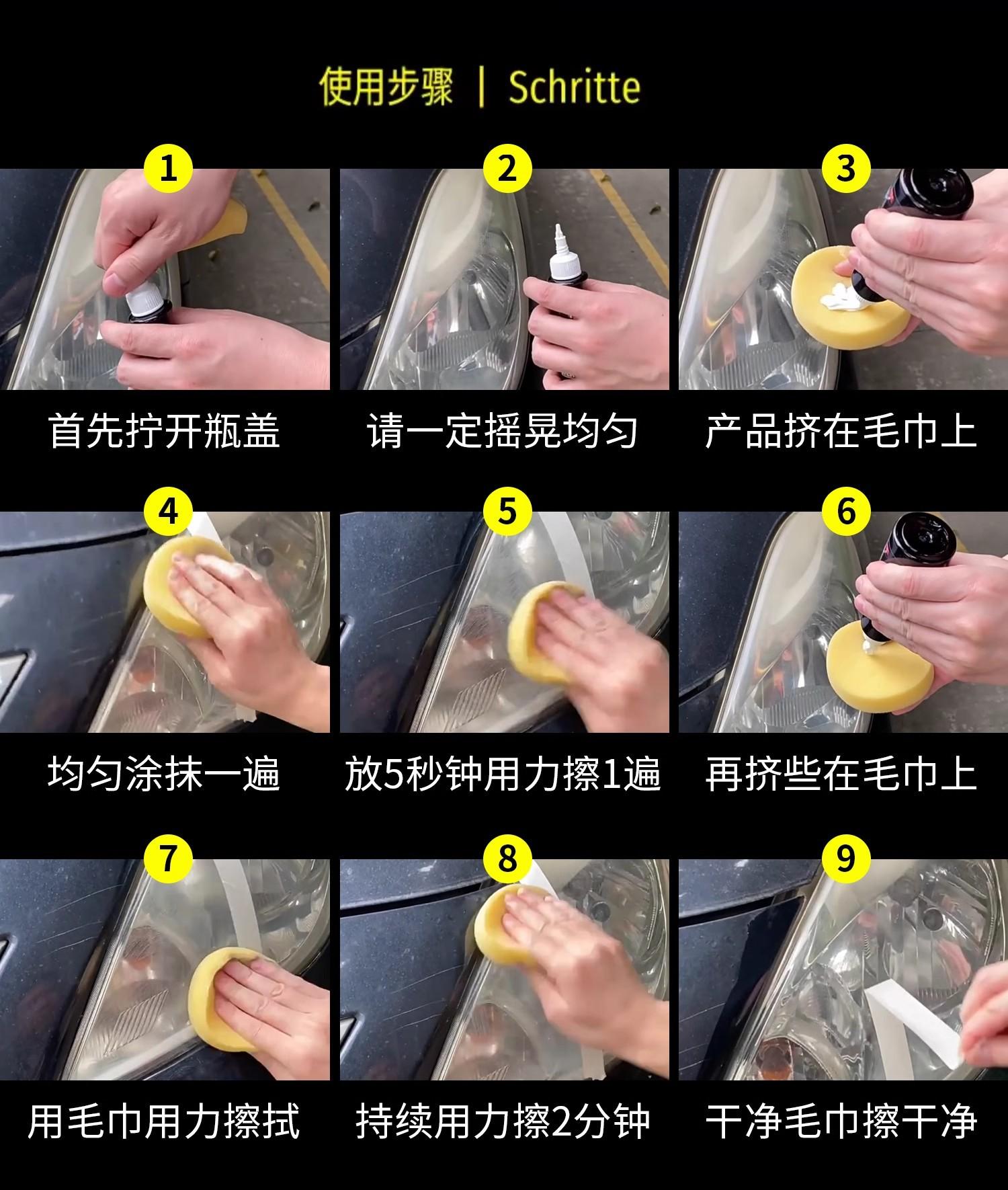 使用步骤 | Schritte

1

首先拧开瓶盖

2

请一定摇晃均匀

3

产品挤在毛巾上

4

均匀涂抹一遍

5

放5秒钟用力擦1遍

6

再挤些在毛巾上

7

用毛巾用力擦拭

8

持续用力擦2分钟

9

干净毛巾擦干净