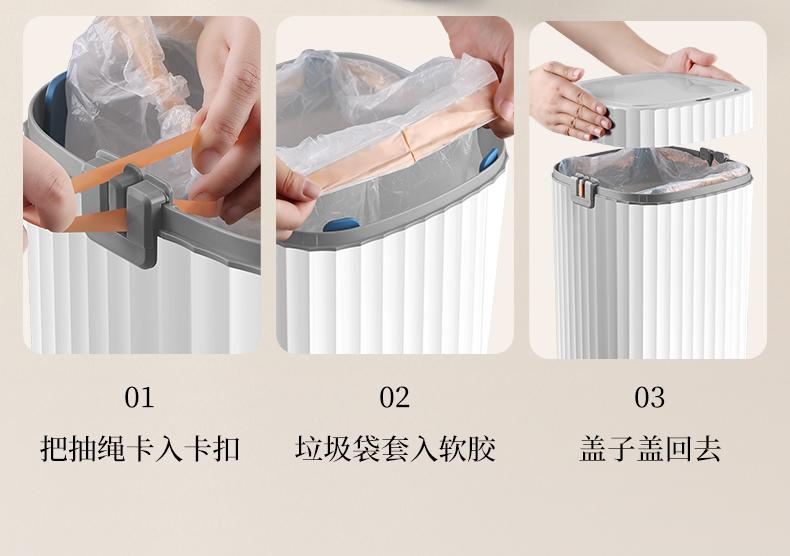 01
把抽绳卡入卡扣

02
垃圾袋套入软胶

03
盖子盖回去