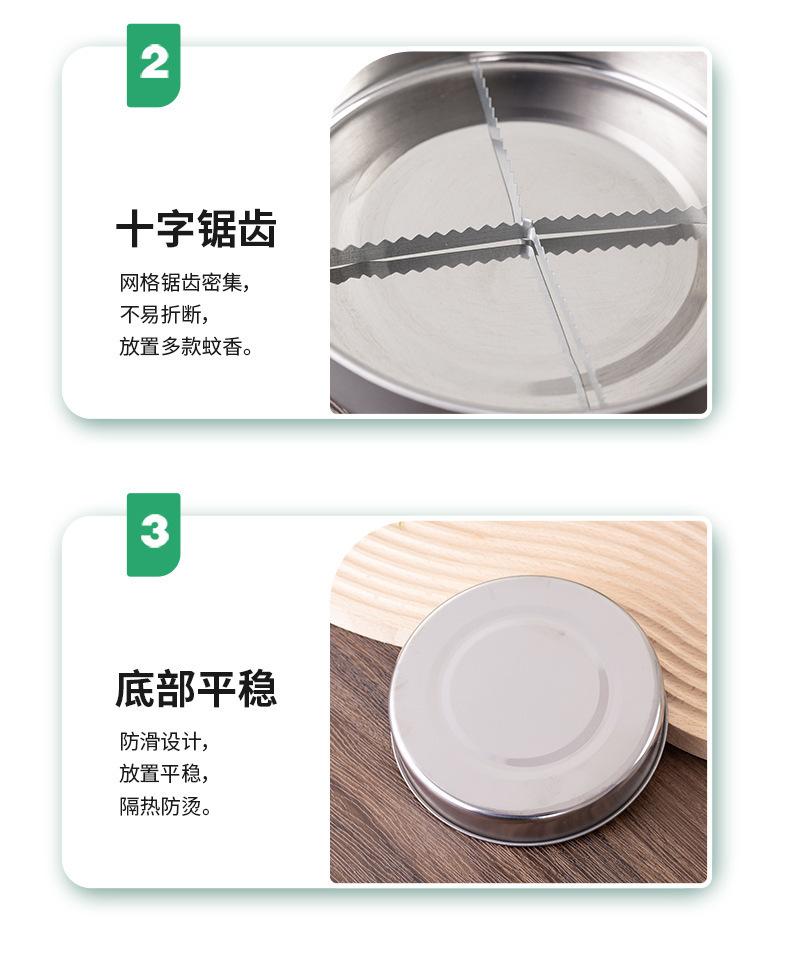 2

十字锯齿

网格锯齿密集，
不易折断，
放置多款蚊香。

3

底部平稳

防滑设计，
放置平稳，
隔热防烫。