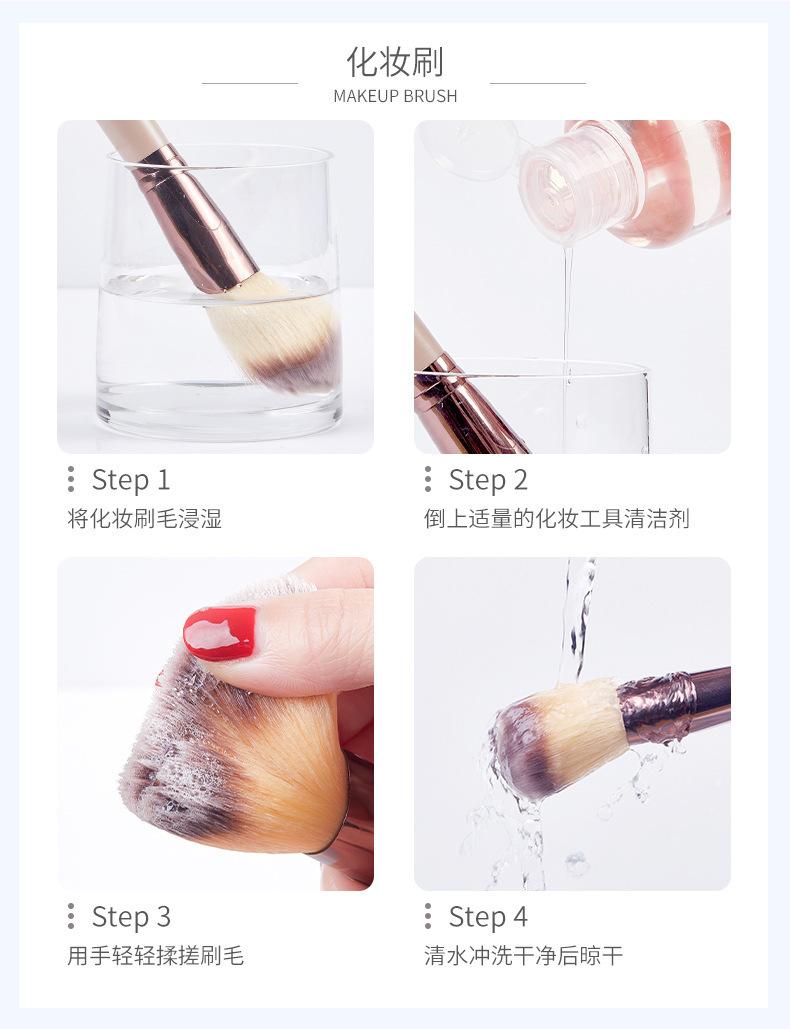 化妆刷
MAKEUP BRUSH

Step 1
将化妆刷毛浸湿

Step 2
倒上适量的化妆工具清洁剂

Step 3
用手轻轻揉搓刷毛

Step 4
清水冲洗干净后晾干