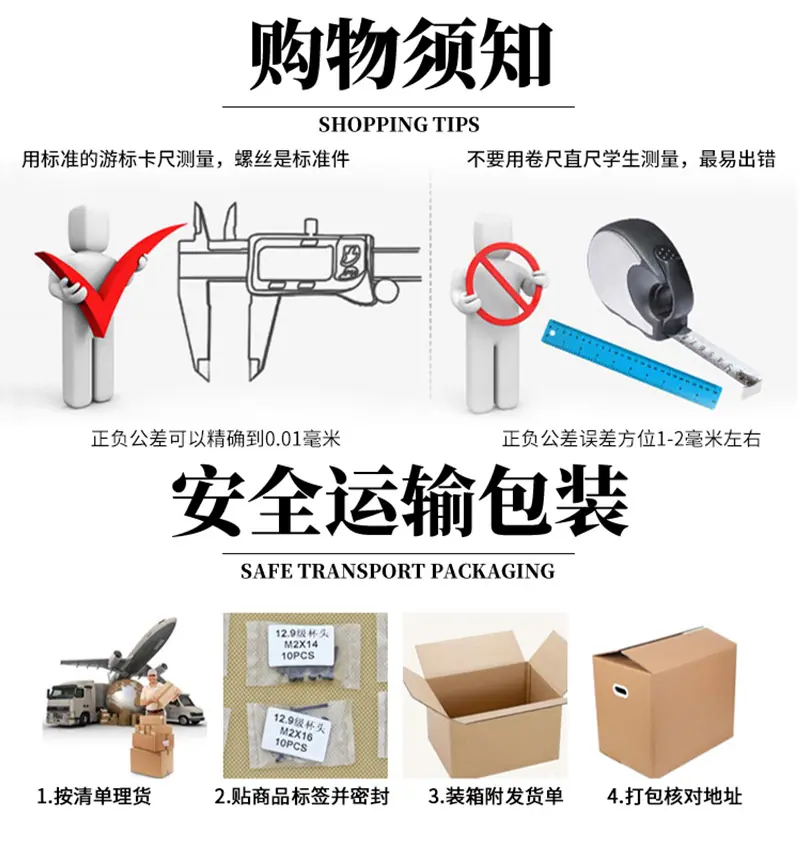 购物须知

SHOPPING TIPS

用标准的游标卡尺测量，螺丝是标准件

不要用卷尺直尺学生测量，最易出错

正负公差可以精确到0.01毫米

正负公差误差方位1-2毫米左右

安全运输包装

SAFE TRANSPORT PACKAGING

12.9级杯头
M2X14
10PCS

12.9级杯头
M2X16
10PCS

1.按清单理货

2.贴商品标签并密封

3.装箱附发货单

4.打包核对地址