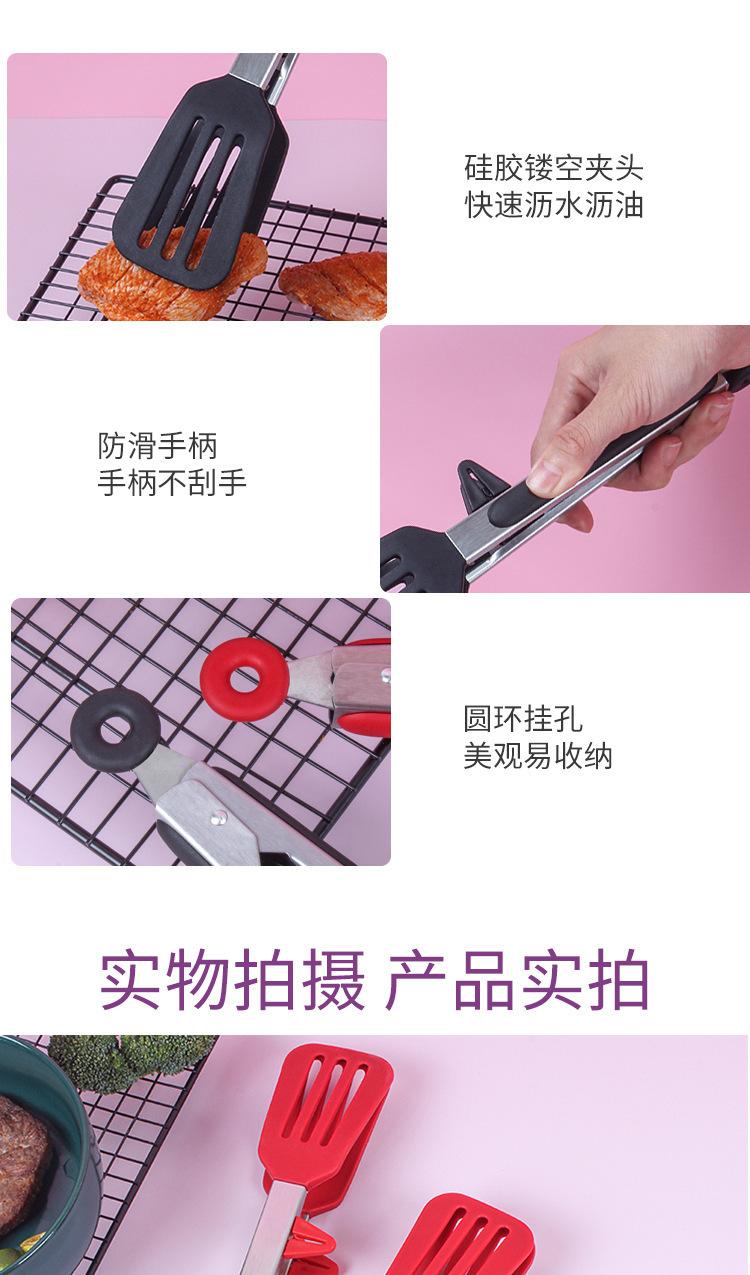 硅胶镂空夹头
快速沥水沥油

防滑手柄
手柄不刮手

圆环挂孔
美观易收纳

实物拍摄 产品实拍