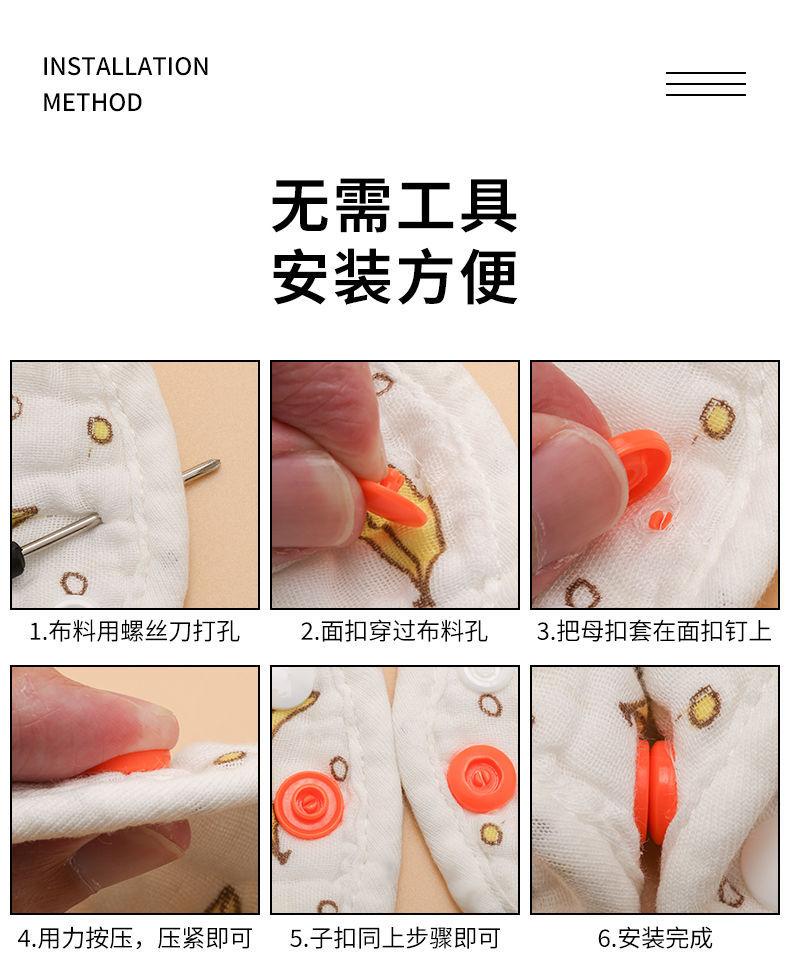 INSTALLATION
METHOD

无需工具
安装方便

1.布料用螺丝刀打孔

2.面扣穿过布料孔

3.把母扣套在面扣钉上

4.用力按压，压紧即可

5.子扣同上步骤即可

6.安装完成