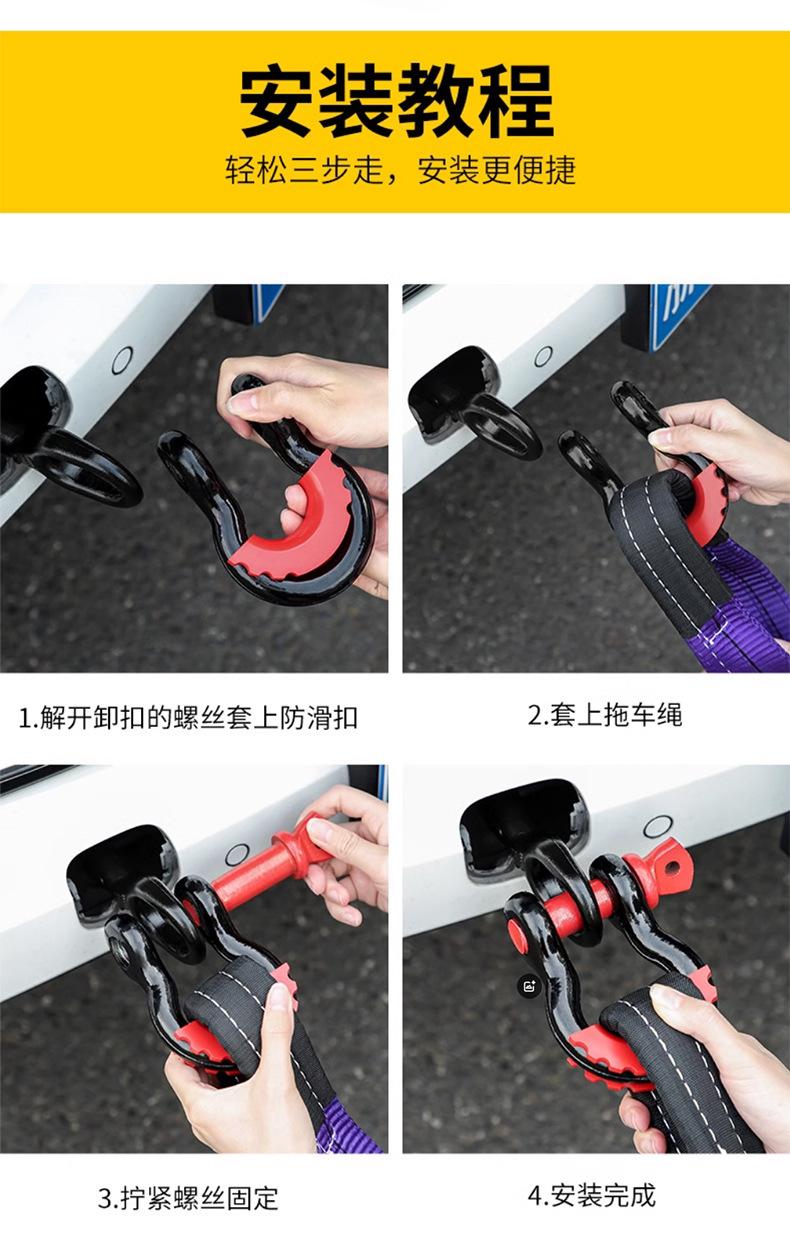 安装教程

轻松三步走，安装更便捷

1.解开卸扣的螺丝套上防滑扣

2.套上拖车绳

3.拧紧螺丝固定

4.安装完成