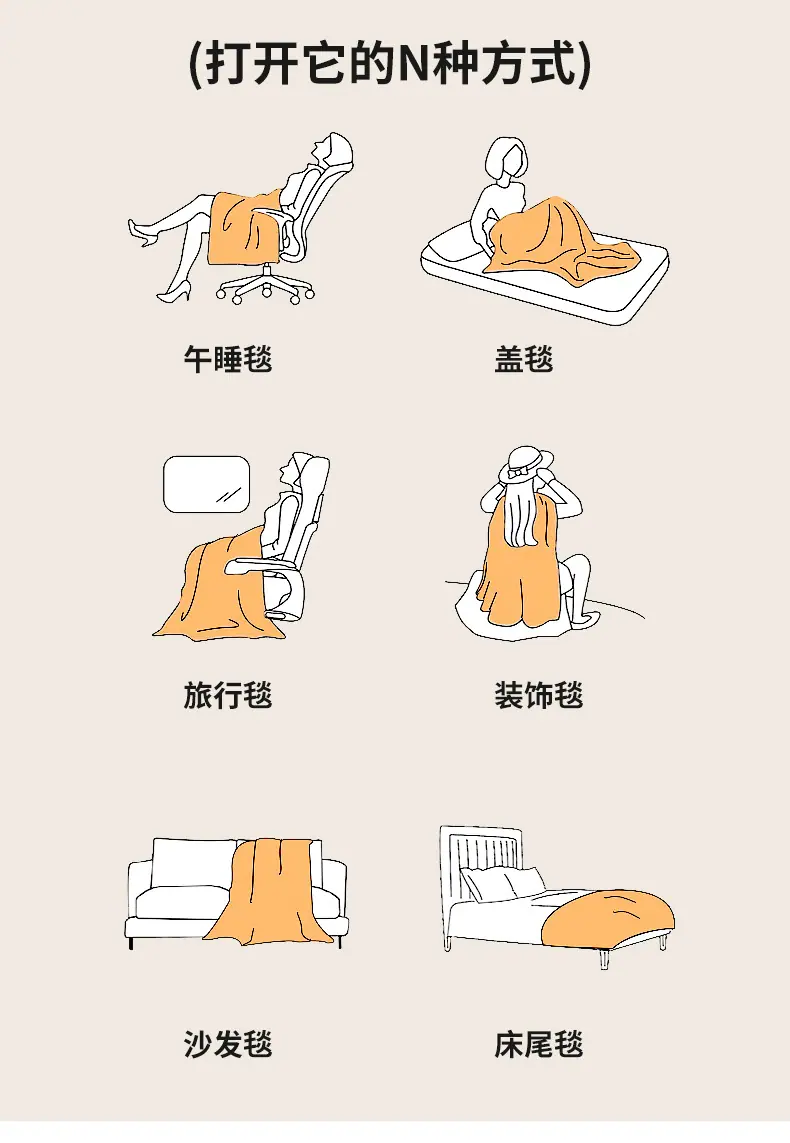 (打开它的N种方式)

午睡毯

盖毯

旅行毯

装饰毯

沙发毯

床尾毯