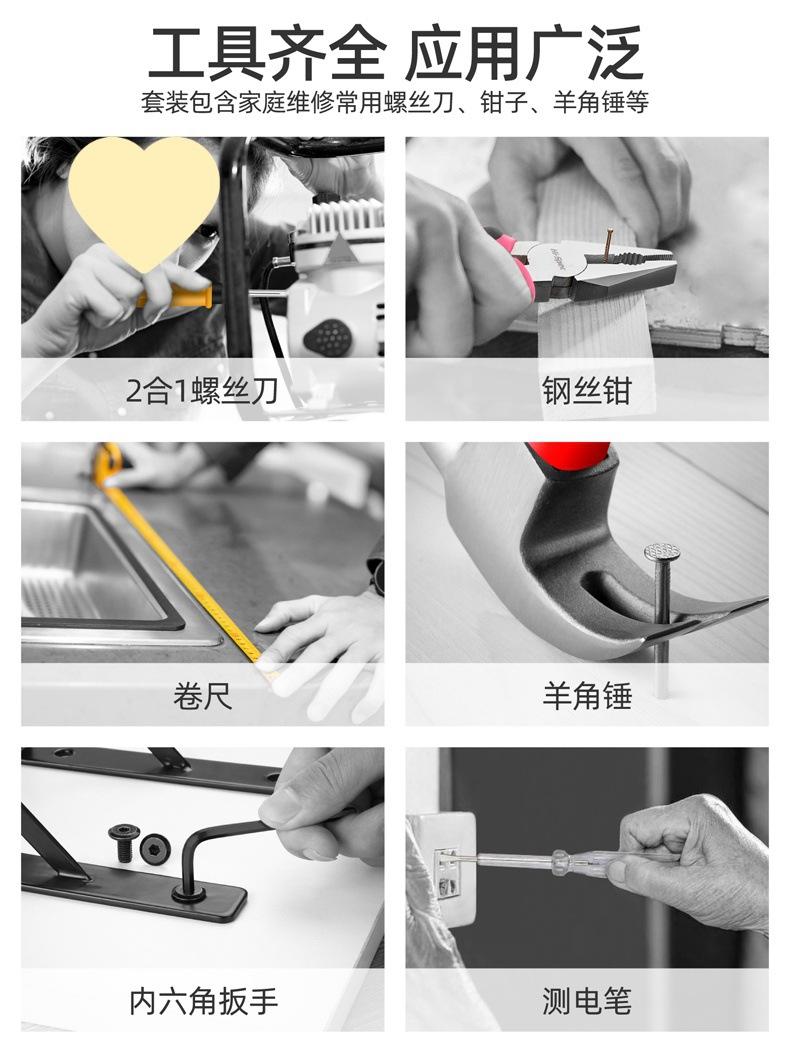 工具齐全 应用广泛

套装包含家庭维修常用螺丝刀、钳子、羊角锤等

2合1螺丝刀

钢丝钳

卷尺

羊角锤

内六角扳手

测电笔