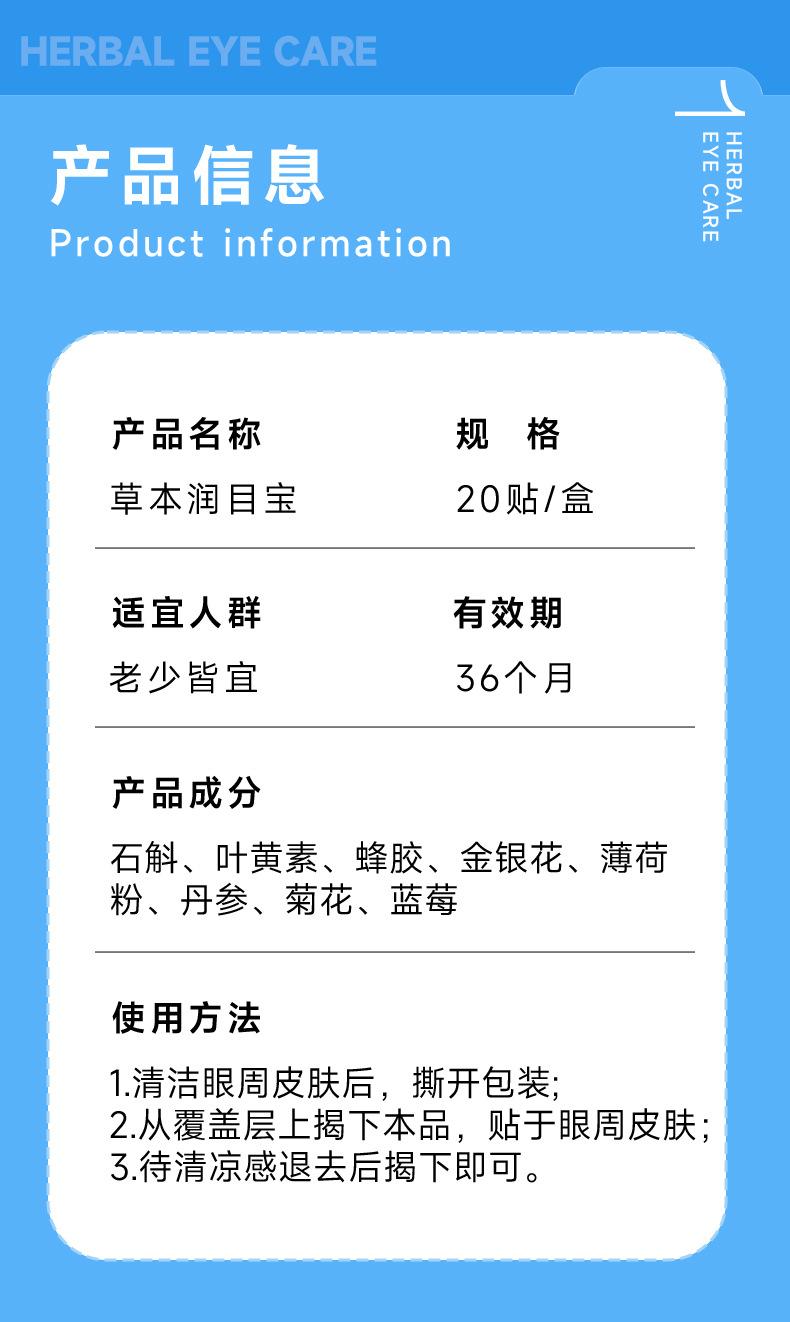 HERBAL EYE CARE

产品信息
Product information

HERBAL
EYE CARE

产品名称
草本润目宝

规 格
20贴/盒

适宜人群
老少皆宜

有效期
36个月

产品成分
石斛、叶黄素、蜂胶、金银花、薄荷粉、丹参、菊花、蓝莓

使用方法
1.清洁眼周皮肤后，撕开包装;
2.从覆盖层上揭下本品，贴于眼周皮肤;
3.待清凉感退去后揭下即可。