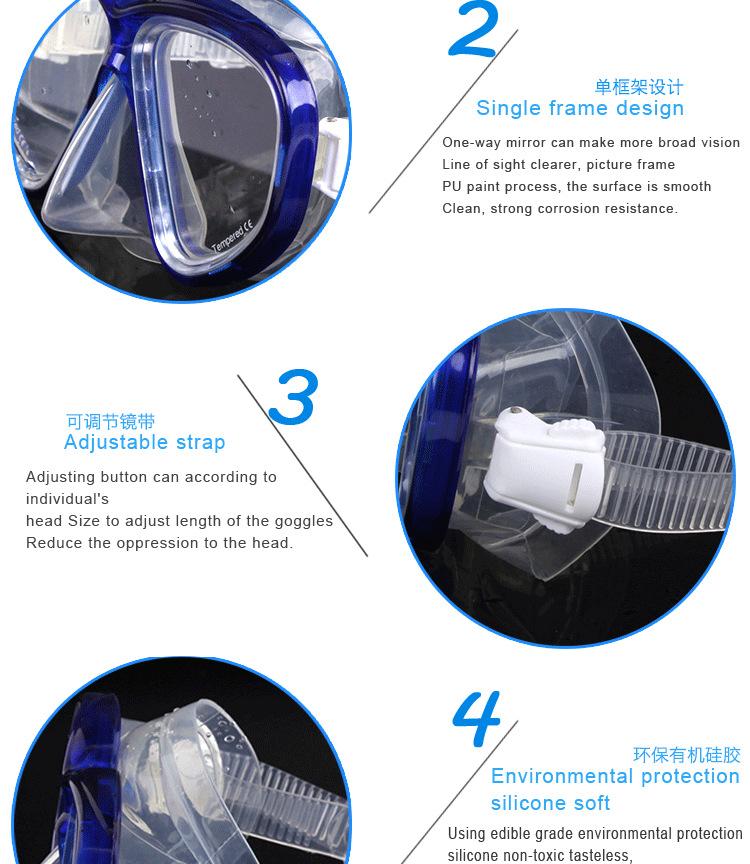 Tempered CE

2

单框架设计
Single frame design

One-way mirror can make more broad vision
Line of sight clearer, picture frame
PU paint process, the surface is smooth
Clean, strong corrosion resistance.

3

可调节镜带
Adjustable strap

Adjusting button can according to individual's
head Size to adjust length of the goggles
Reduce the oppression to the head.

4

环保有机硅胶
Environmental protection silicone soft

Using edible grade environmental protection silicone non-toxic tasteless,