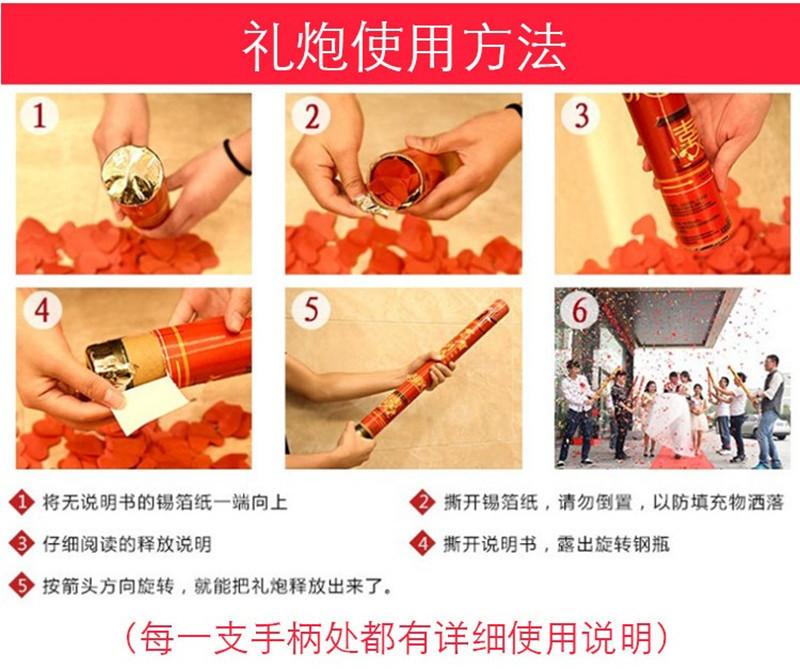 礼炮使用方法

1

2

3

4

5

6

1 将无说明书的锡箔纸一端向上

2 撕开锡箔纸，请勿倒置，以防填充物洒落

3 仔细阅读的释放说明

4 撕开说明书，露出旋转钢瓶

5 按箭头方向旋转，就能把礼炮释放出来了。

（每一支手柄处都有详细使用说明）