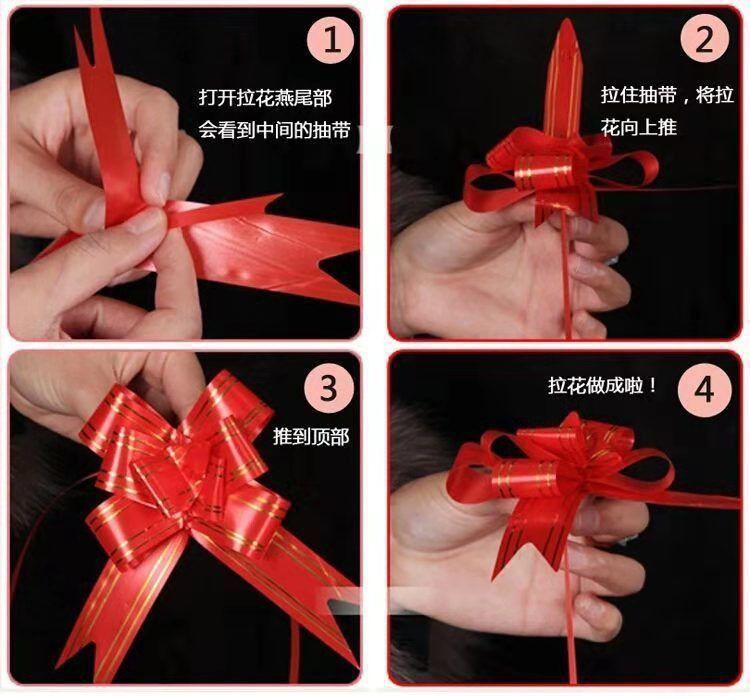 1
打开拉花燕尾部
会看到中间的抽带

2
拉住抽带，将拉花向上推

3
推到顶部

拉花做成啦！
4