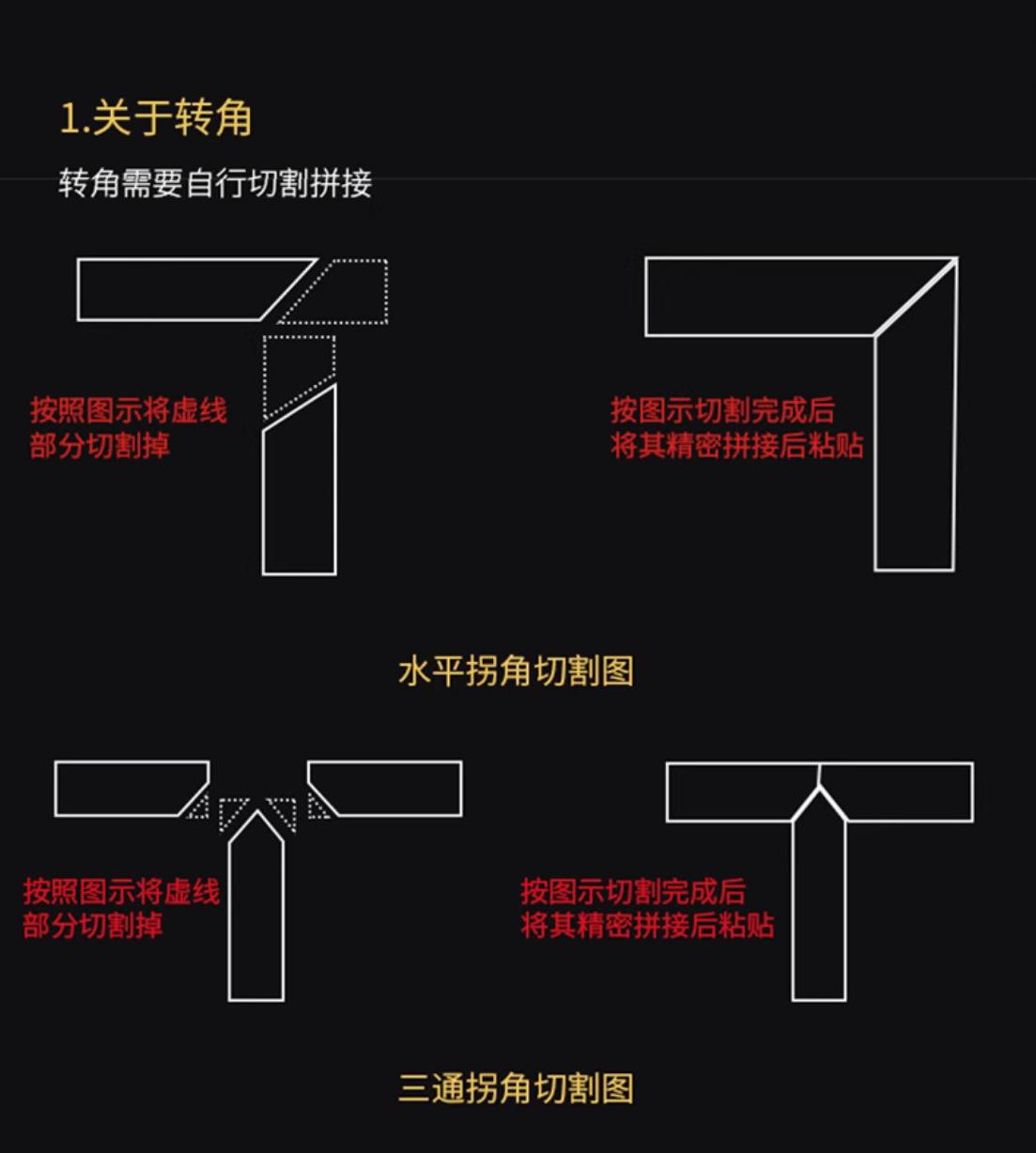 1.关于转角

转角需要自行切割拼接

按照图示将虚线部分切割掉

按图示切割完成后将其精密拼接后粘贴

水平拐角切割图

按照图示将虚线部分切割掉

按图示切割完成后将其精密拼接后粘贴

三通拐角切割图