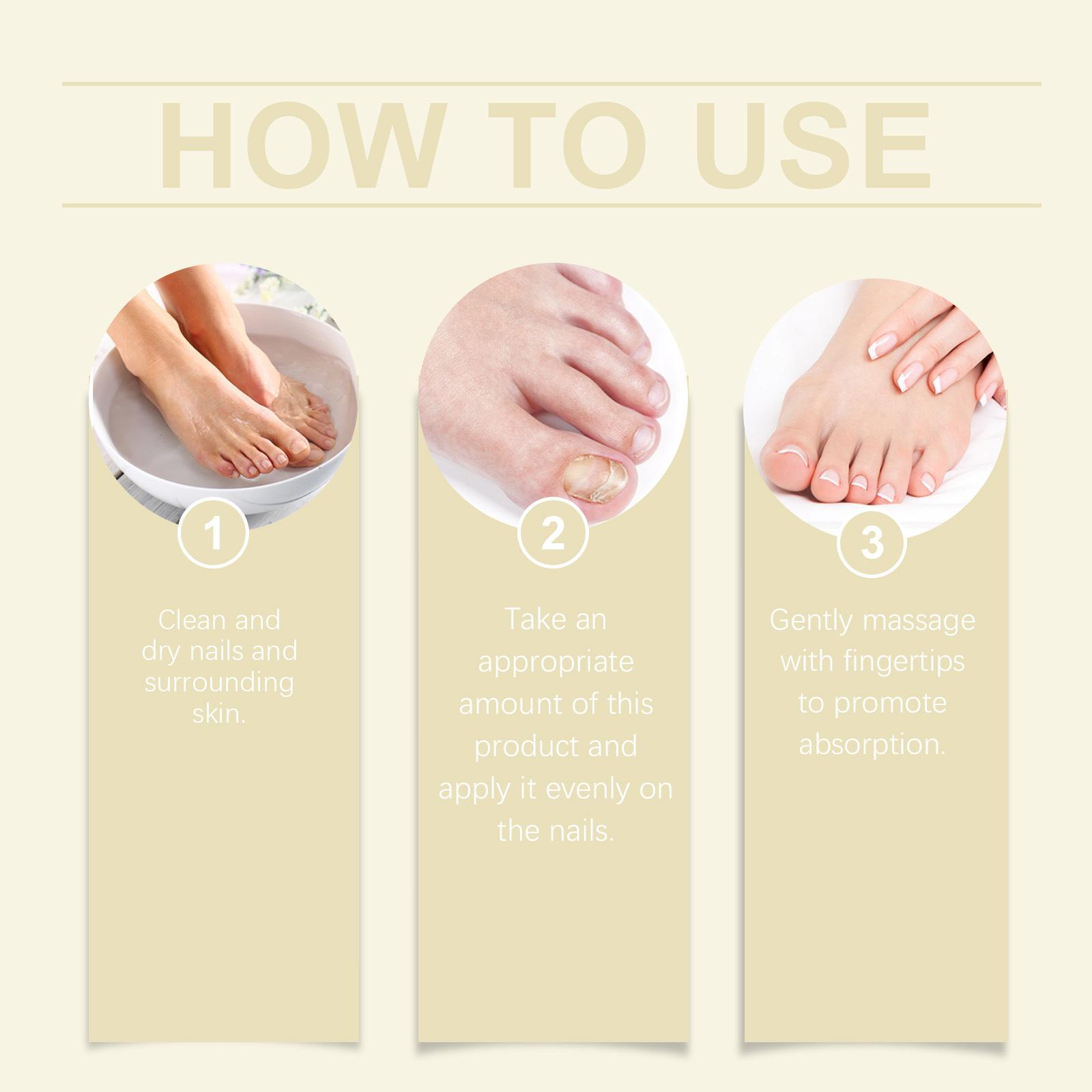 HOW TO USE

1

Clean and dry nails and surrounding skin.

2

Take an appropriate amount of this product and apply it evenly on the nails.

3

Gently massage with fingertips to promote absorption.