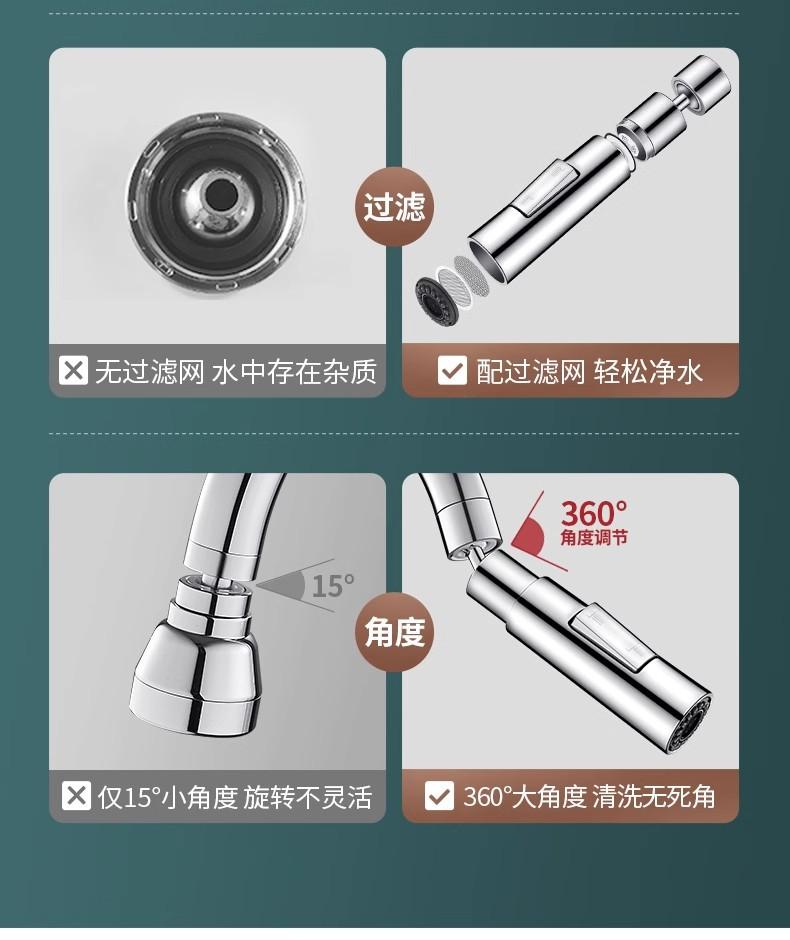 过滤

无过滤网 水中存在杂质

配过滤网 轻松净水

15°

角度

360°
角度调节

仅15°小角度 旋转不灵活

360°大角度 清洗无死角