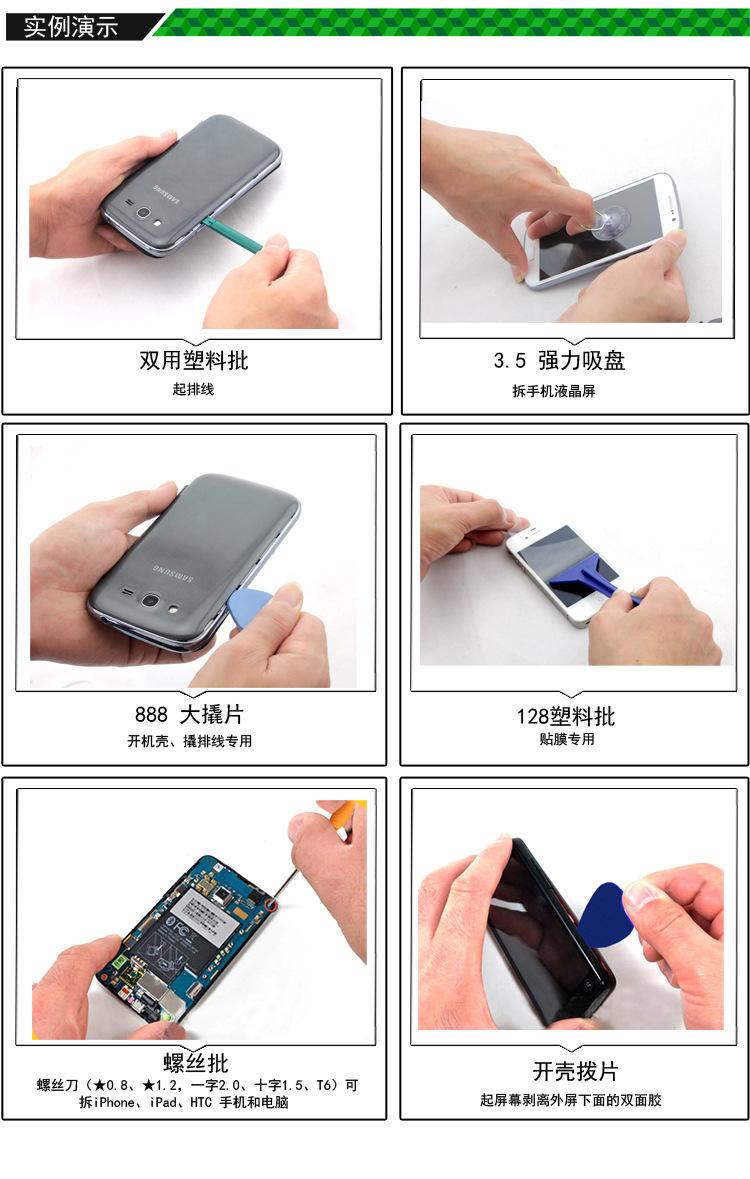 实例演示

SAMSUNG

双用塑料批
起排线

3.5 强力吸盘
拆手机液晶屏

SAMSUNG

888 大撬片
开机壳、撬排线专用

128塑料批
贴膜专用

螺丝批
螺丝刀（★0.8、★1.2，一字2.0、十字1.5、T6）可拆iPhone、iPad、HTC 手机和电脑

开壳拨片
起屏幕剥离外屏下面的双面胶