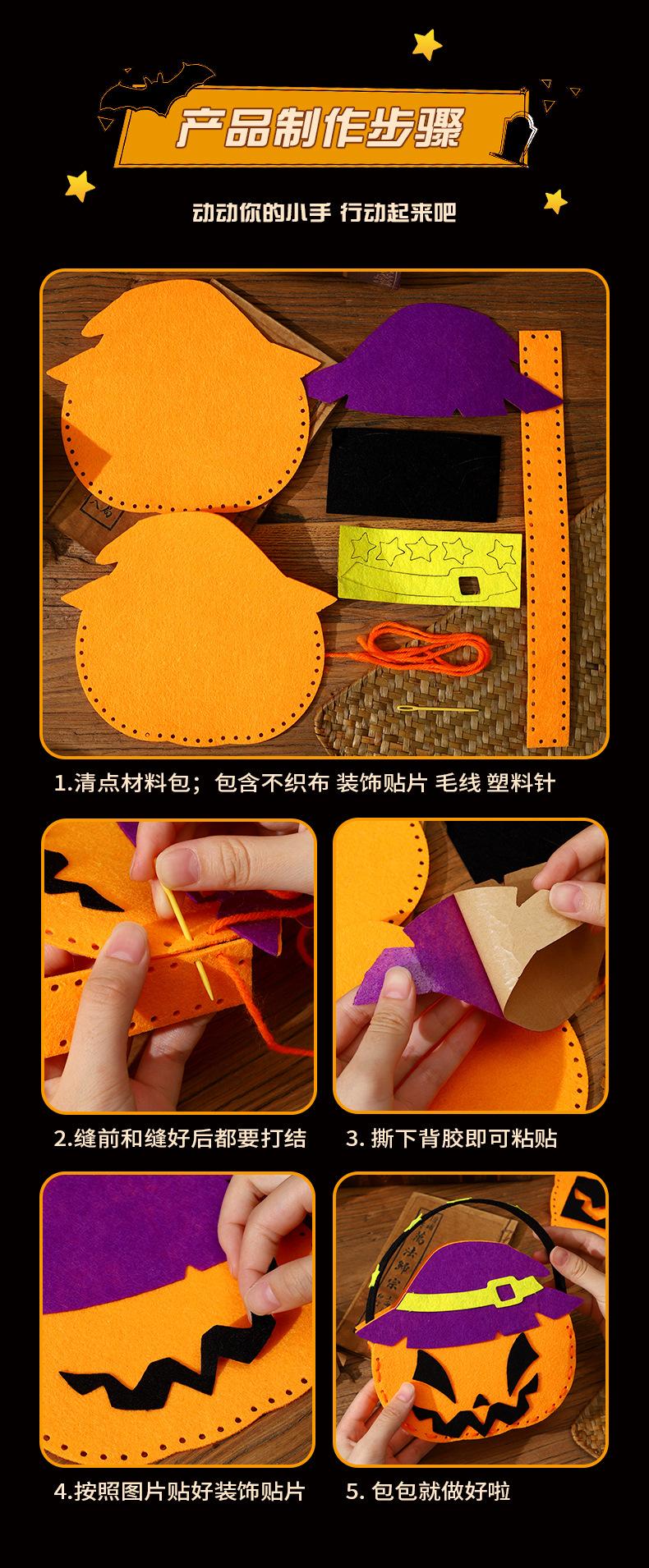 产品制作步骤

动动你的小手 行动起来吧

1.清点材料包；包含不织布 装饰贴片 毛线 塑料针

2.缝前和缝好后都要打结

3. 撕下背胶即可粘贴

4.按照图片贴好装饰贴片

5. 包包就做好啦