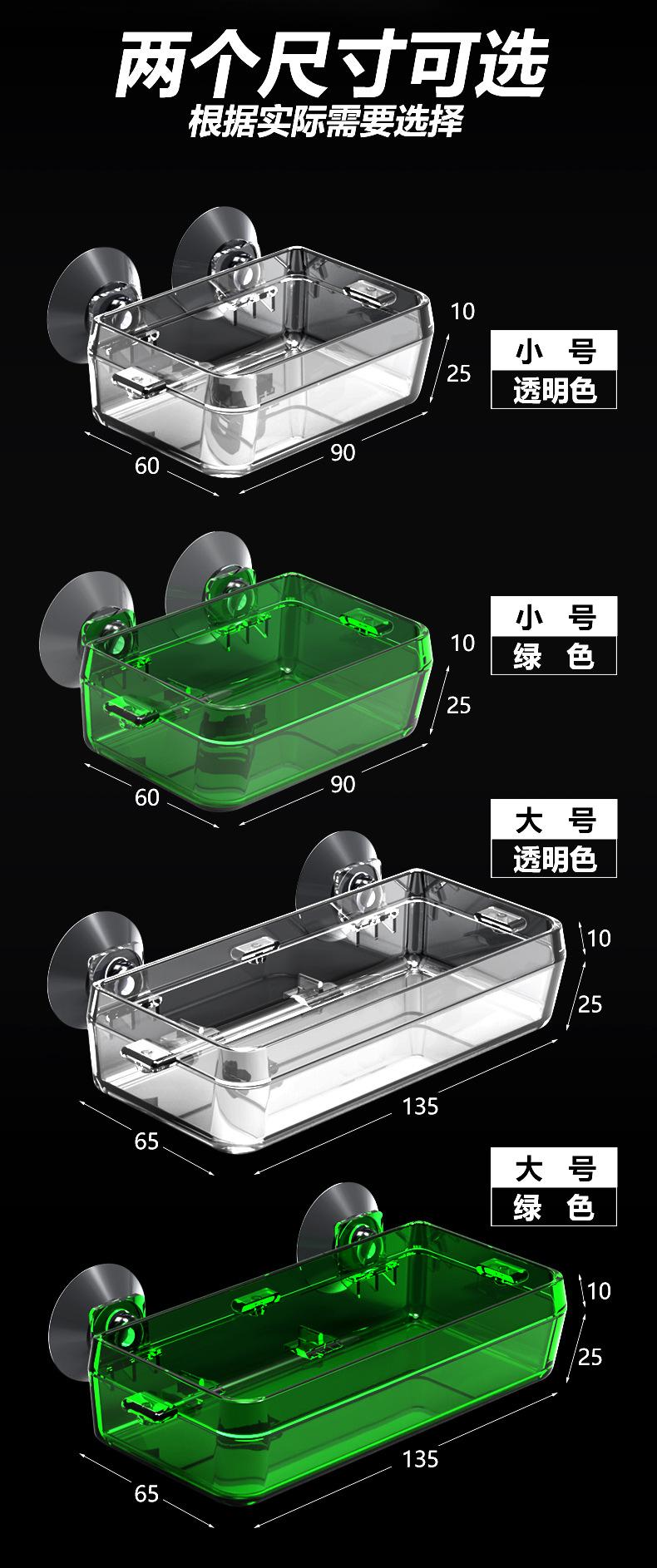 两个尺寸可选
根据实际需要选择

10
25
小 号
透明色
60
90

小 号
绿 色
10
25
60
90

大 号
透明色
10
25
135
65

大 号
绿 色
10
25
135
65