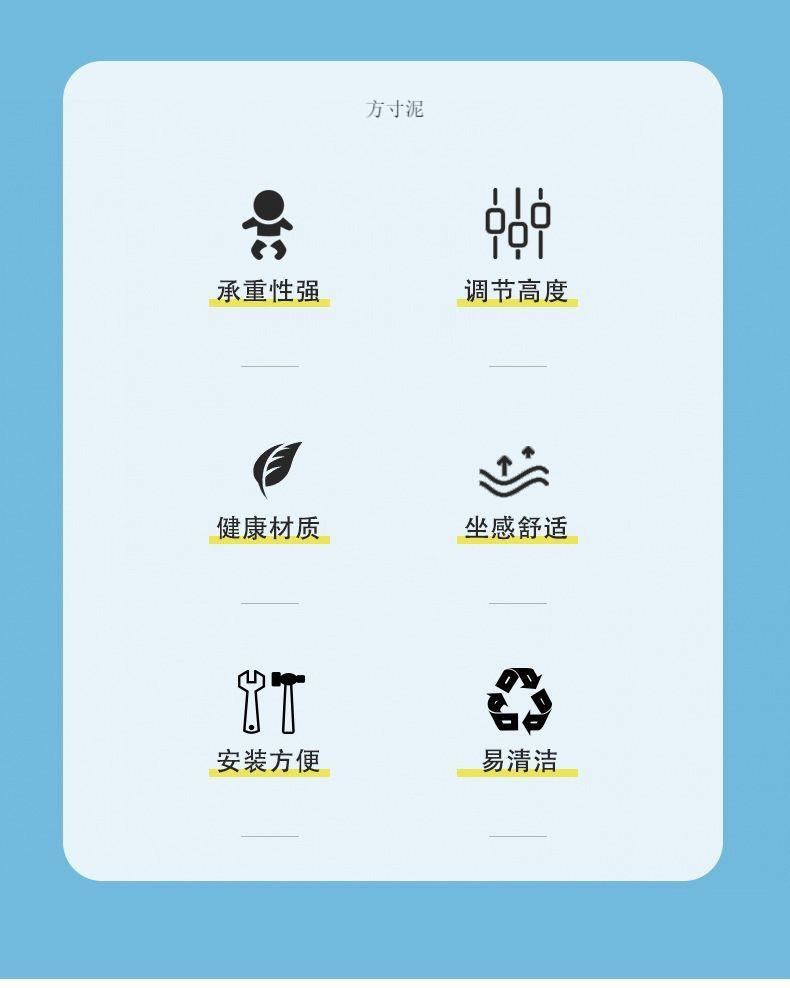 方寸泥

承重性强

调节高度

健康材质

坐感舒适

安装方便

易清洁