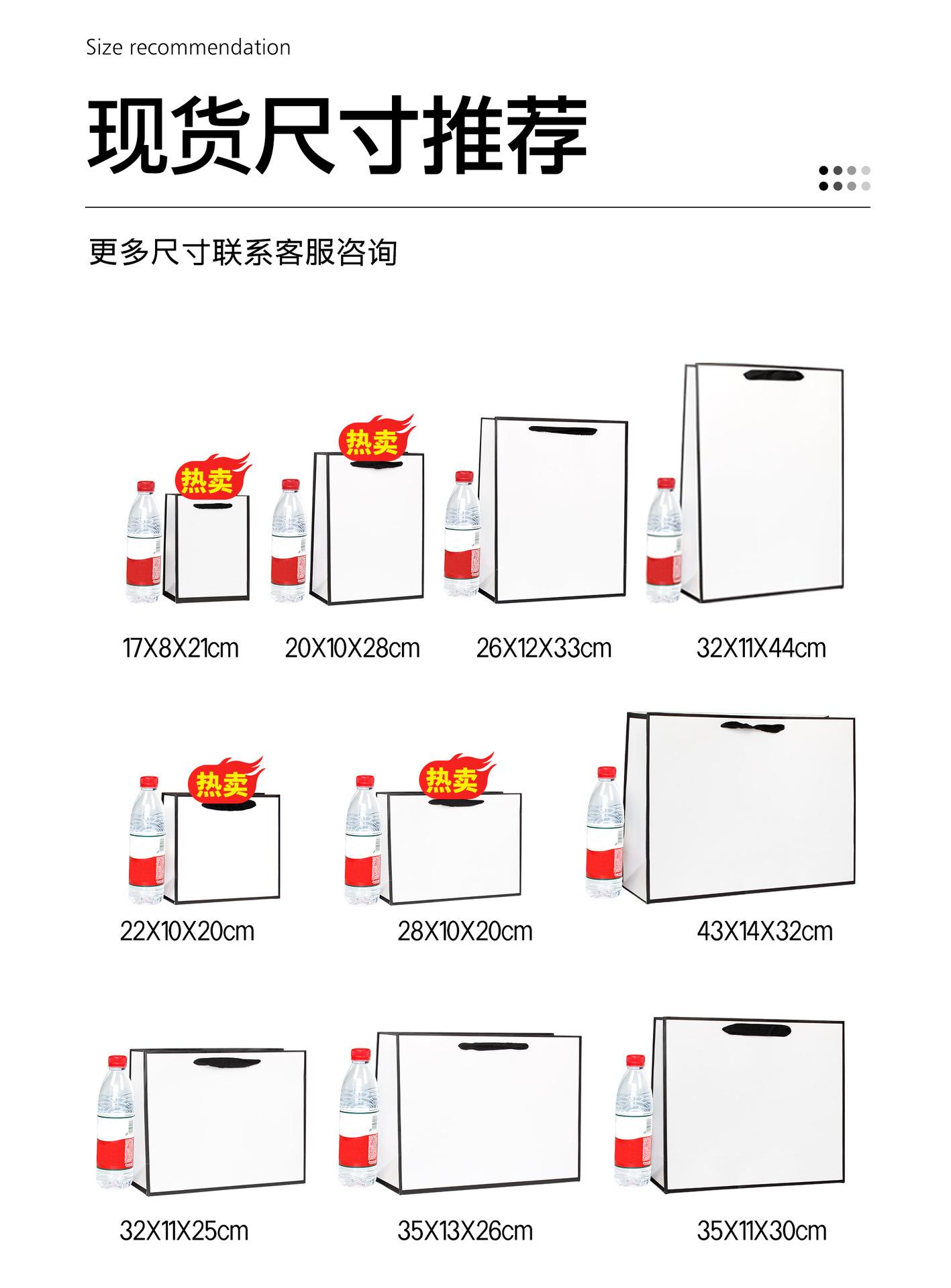 Size recommendation

现货尺寸推荐

更多尺寸联系客服咨询

热卖

热卖

17X8X21cm 20X10X28cm 26X12X33cm 32X11X44cm

热卖

热卖

22X10X20cm 28X10X20cm 43X14X32cm

32X11X25cm 35X13X26cm 35X11X30cm