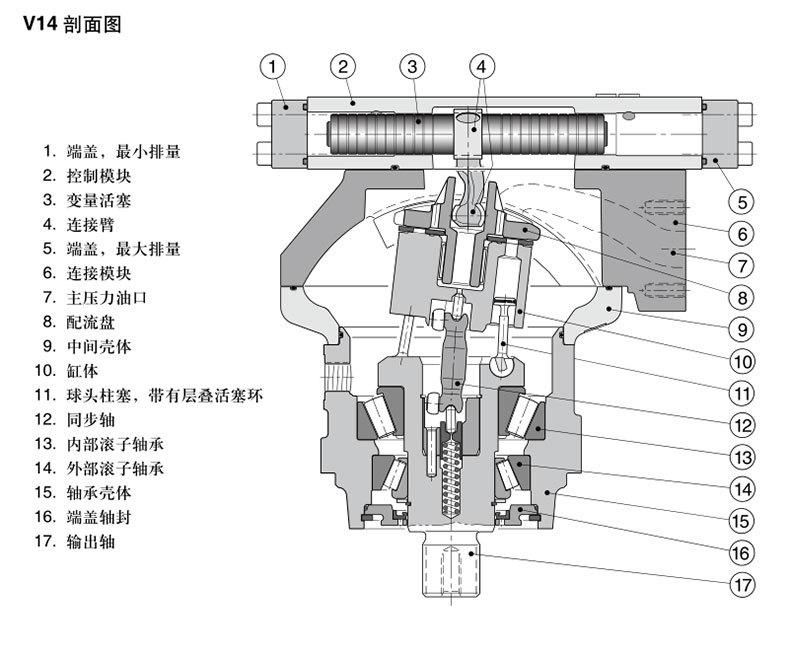 V14 剖面图

1. 端盖，最小排量
2. 控制模块
3. 变量活塞
4. 连接臂
5. 端盖，最大排量
6. 连接模块
7. 主压力油口
8. 配流盘
9. 中间壳体
10. 缸体
11. 球头柱塞，带有层叠活塞环
12. 同步轴
13. 内部滚子轴承
14. 外部滚子轴承
15. 轴承壳体
16. 端盖轴封
17. 输出轴

1
2
3
4
5
6
7
8
9
10
11
12
13
14
15
16
17