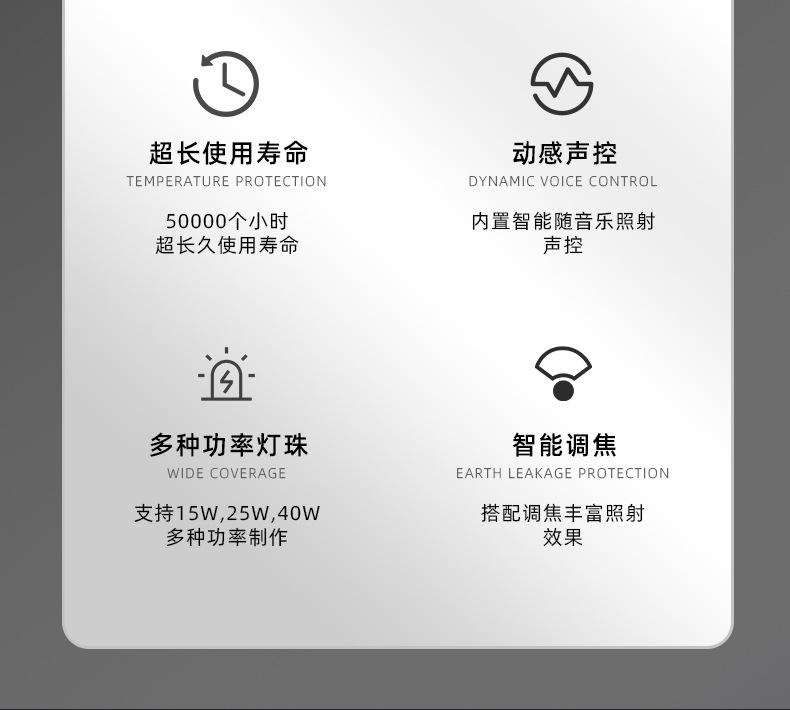 超长使用寿命
TEMPERATURE PROTECTION

50000个小时
超长久使用寿命

动感声控
DYNAMIC VOICE CONTROL

内置智能随音乐照射
声控

多种功率灯珠
WIDE COVERAGE

支持15W,25W,40W
多种功率制作

智能调焦
EARTH LEAKAGE PROTECTION

搭配调焦丰富照射
效果