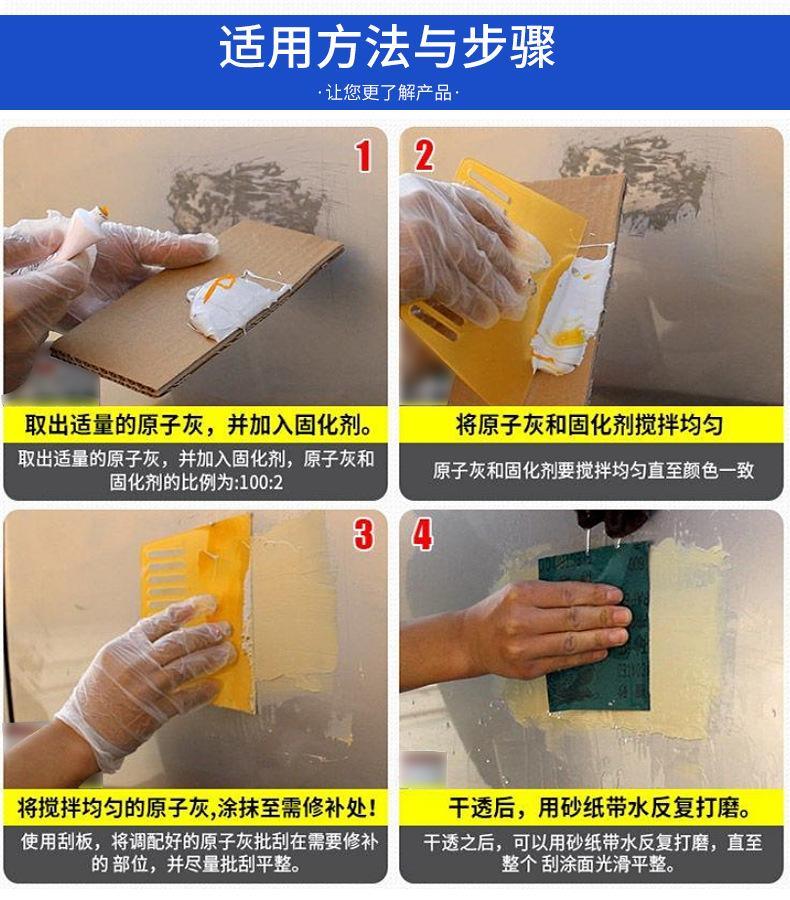 适用方法与步骤

·让您更了解产品·

1

取出适量的原子灰，并加入固化剂。

取出适量的原子灰，并加入固化剂，原子灰和固化剂的比例为:100:2

2

将原子灰和固化剂搅拌均匀

原子灰和固化剂要搅拌均匀直至颜色一致

3

将搅拌均匀的原子灰,涂抹至需修补处!

使用刮板，将调配好的原子灰批刮在需要修补的 部位，并尽量批刮平整。

4

干透后，用砂纸带水反复打磨。

干透之后，可以用砂纸带水反复打磨，直至整个 刮涂面光滑平整。