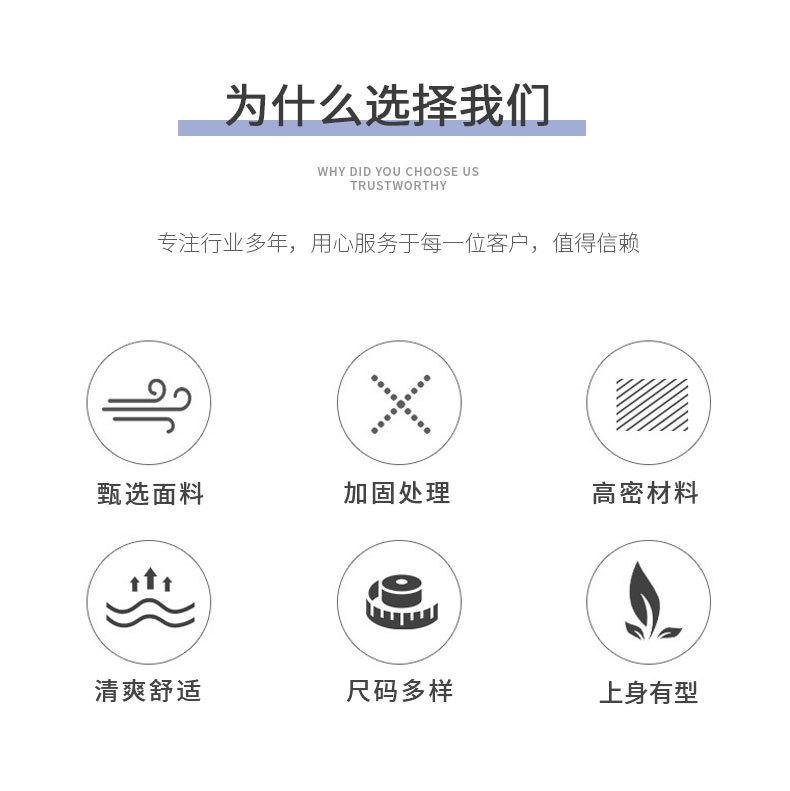 为什么选择我们

WHY DID YOU CHOOSE US
TRUSTWORTHY

专注行业多年，用心服务于每一位客户，值得信赖

甄选面料

加固处理

高密材料

清爽舒适

尺码多样

上身有型