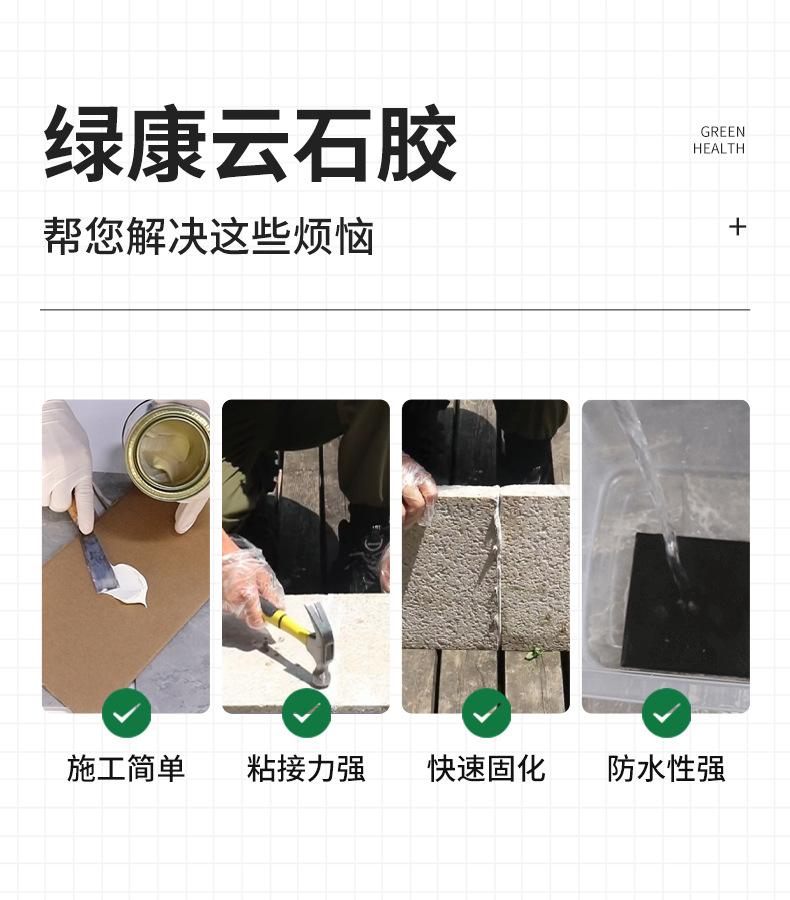 绿康云石胶

GREEN
HEALTH

帮您解决这些烦恼

+

施工简单

粘接力强

快速固化

防水性强