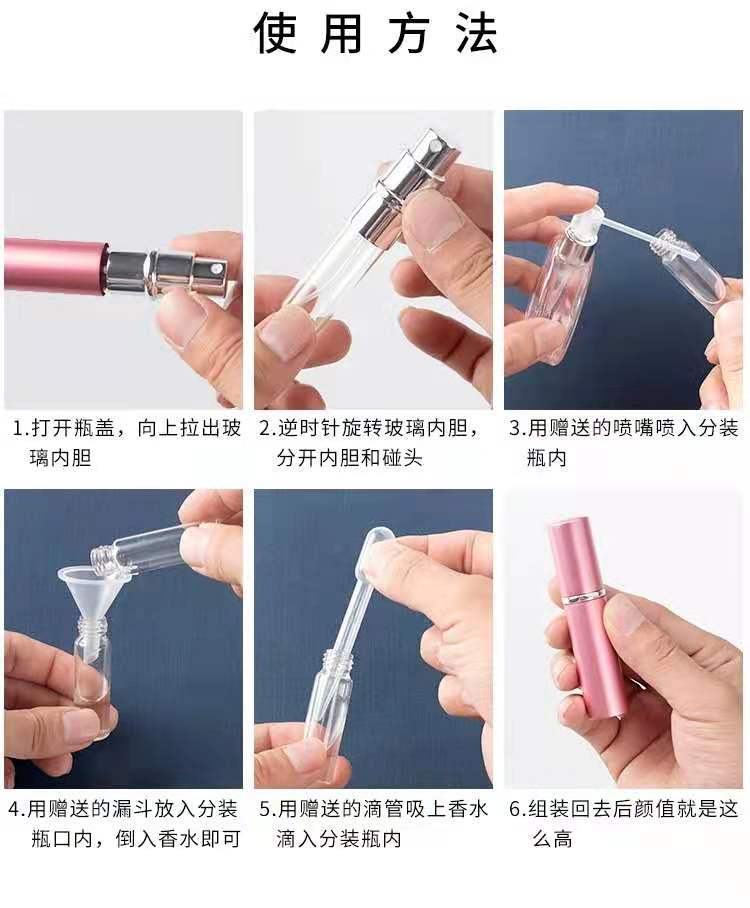 使用方法

1.打开瓶盖，向上拉出玻璃内胆

2.逆时针旋转玻璃内胆，分开内胆和碰头

3.用赠送的喷嘴喷入分装瓶内

4.用赠送的漏斗放入分装瓶口内，倒入香水即可

5.用赠送的滴管吸上香水滴入分装瓶内

6.组装回去后颜值就是这么高