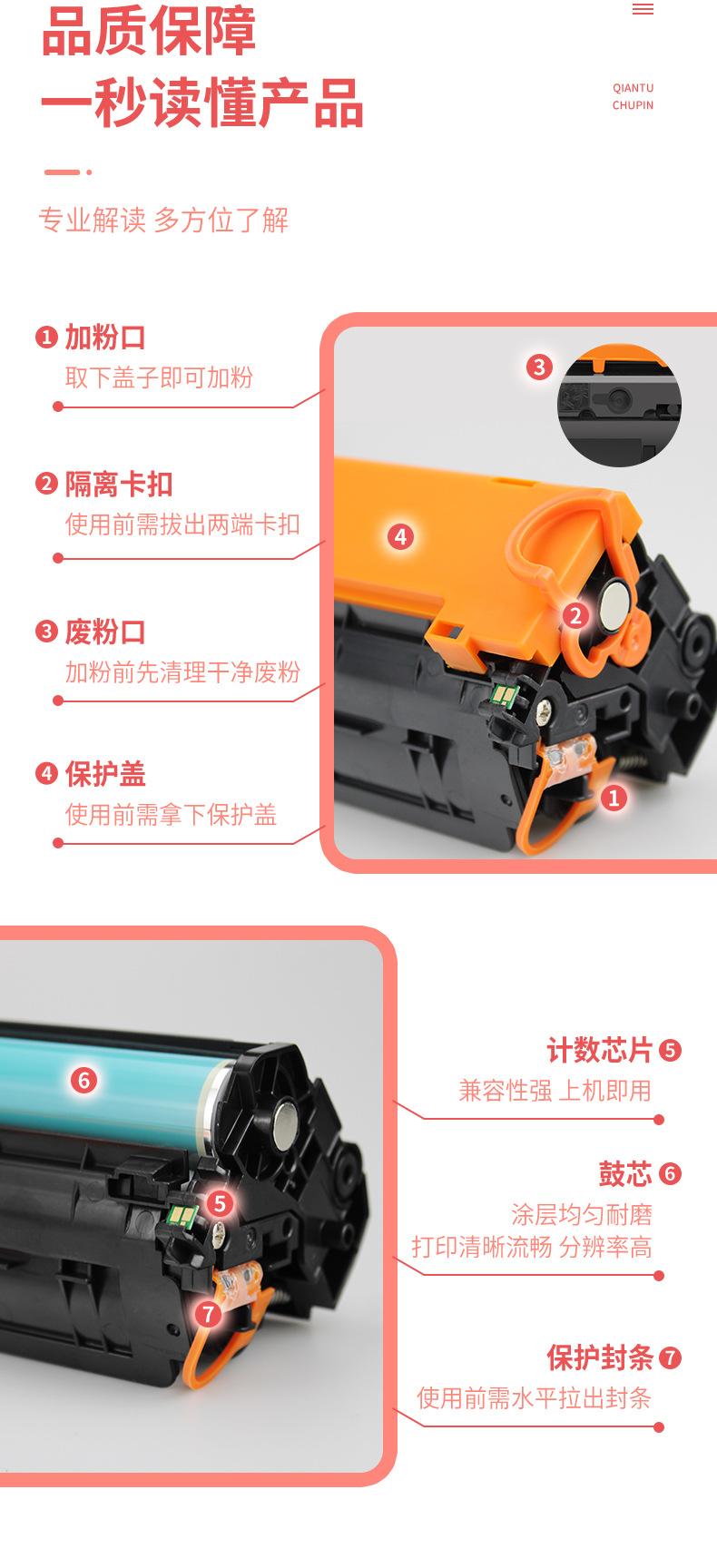 品质保障
一秒读懂产品

QIANTU
CHUPIN

专业解读 多方位了解

❶ 加粉口
取下盖子即可加粉

❷ 隔离卡扣
使用前需拔出两端卡扣

❸ 废粉口
加粉前先清理干净废粉

❹ 保护盖
使用前需拿下保护盖

3
4
2
1

6
5
7

计数芯片 ❺
兼容性强 上机即用

鼓芯 ❻
涂层均匀耐磨
打印清晰流畅 分辨率高

保护封条 ❼
使用前需水平拉出封条