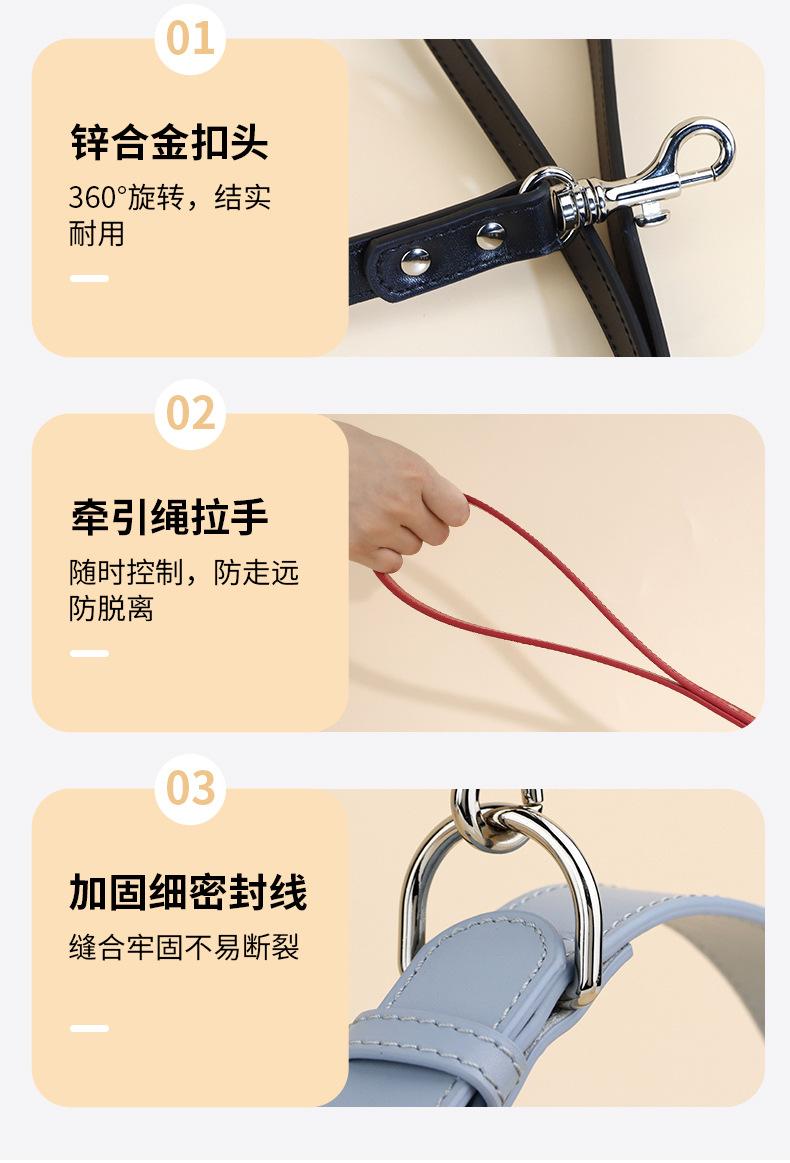 01

锌合金扣头

360°旋转，结实耐用

02

牵引绳拉手

随时控制，防走远防脱离

03

加固细密封线

缝合牢固不易断裂