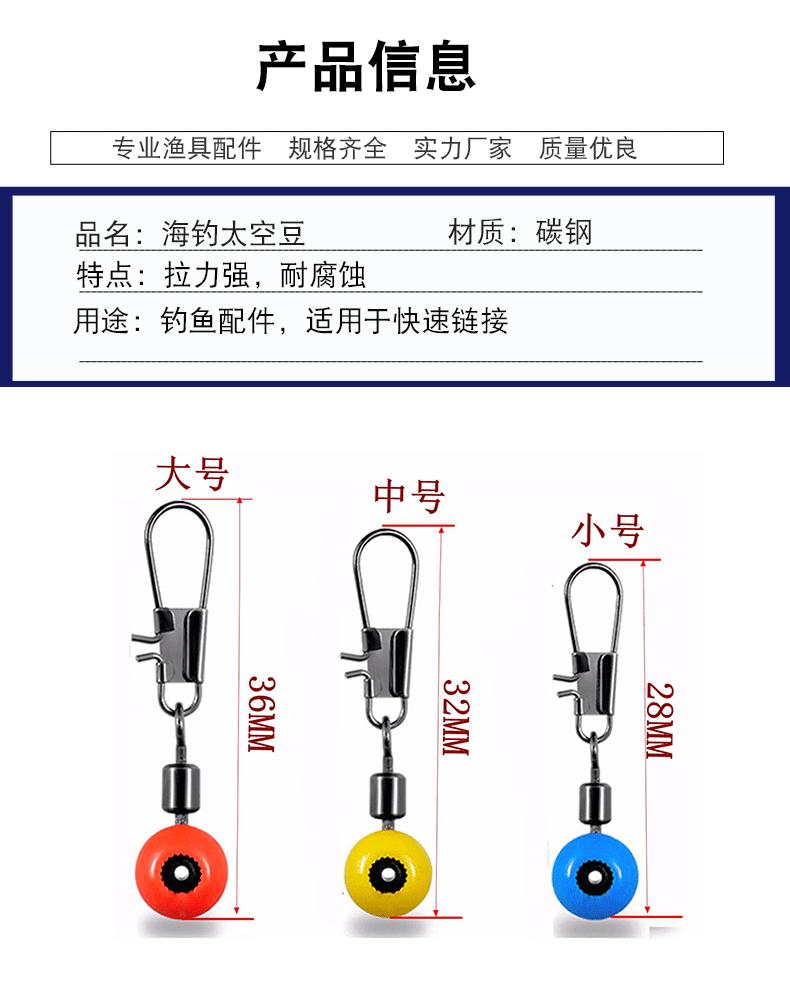 产品信息

专业渔具配件　规格齐全　实力厂家　质量优良

品名：海钓太空豆　材质：碳钢

特点：拉力强，耐腐蚀

用途：钓鱼配件，适用于快速链接

大号

36MM

中号

32MM

小号

28MM