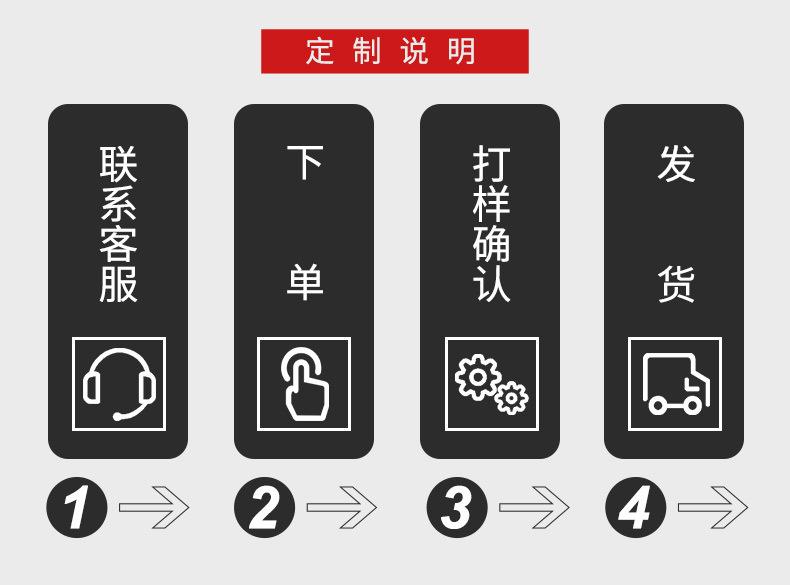 定制说明

联系客服

下单

打样确认

发货

1

2

3

4