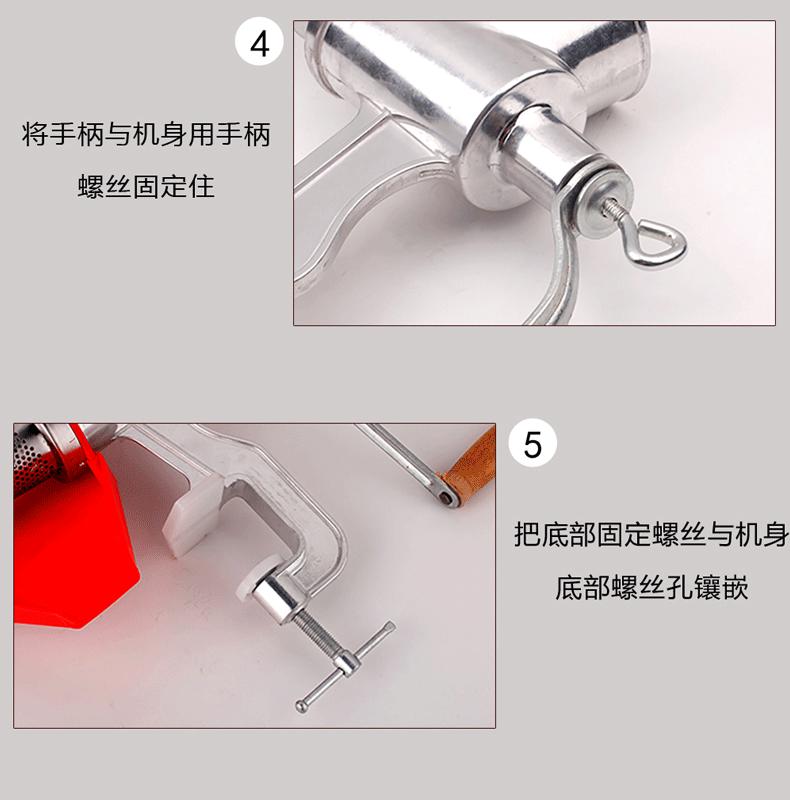 4

将手柄与机身用手柄螺丝固定住

5

把底部固定螺丝与机身底部螺丝孔镶嵌