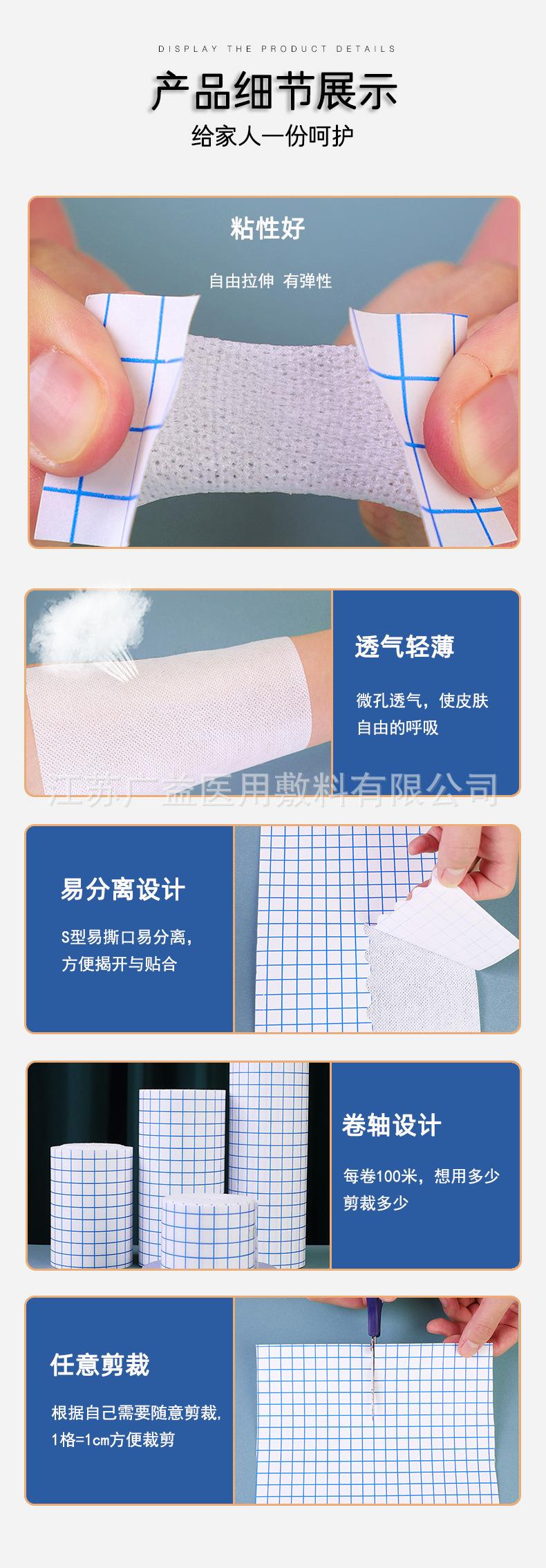 DISPLAY THE PRODUCT DETAILS

产品细节展示

给家人一份呵护

粘性好

自由拉伸 有弹性

透气轻薄

微孔透气，使皮肤自由的呼吸

江苏广益医用敷料有限公司

易分离设计

S型易撕口易分离，方便揭开与贴合

卷轴设计

每卷100米，想用多少剪裁多少

任意剪裁

根据自己需要随意剪裁，1格=1cm方便裁剪