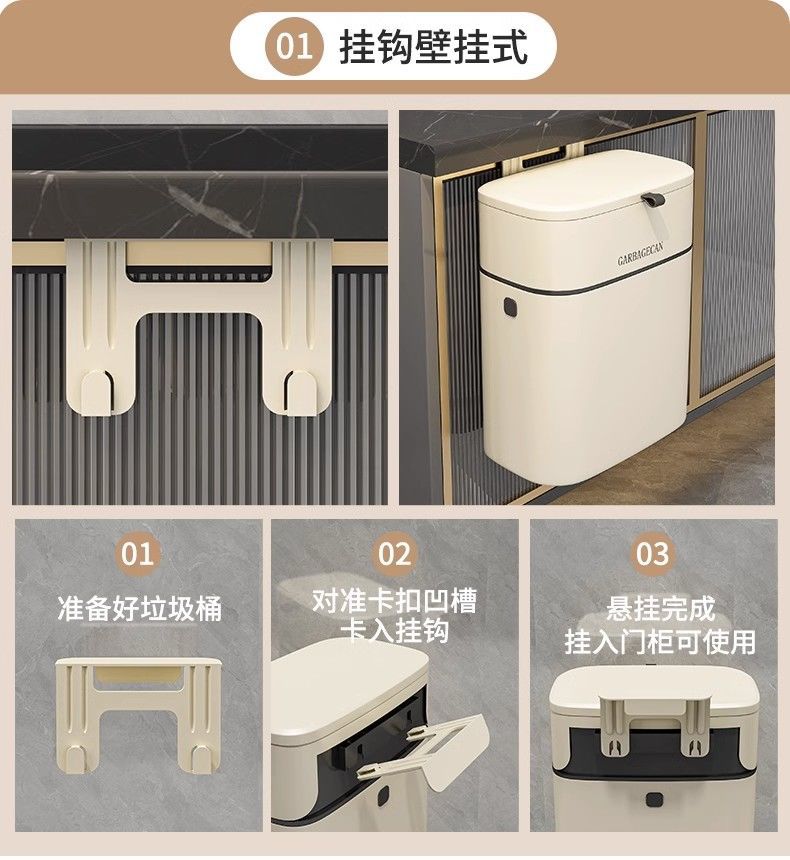 01 挂钩壁挂式

GARBAGECAN

01
准备好垃圾桶

02
对准卡扣凹槽
卡入挂钩

03
悬挂完成
挂入门柜可使用