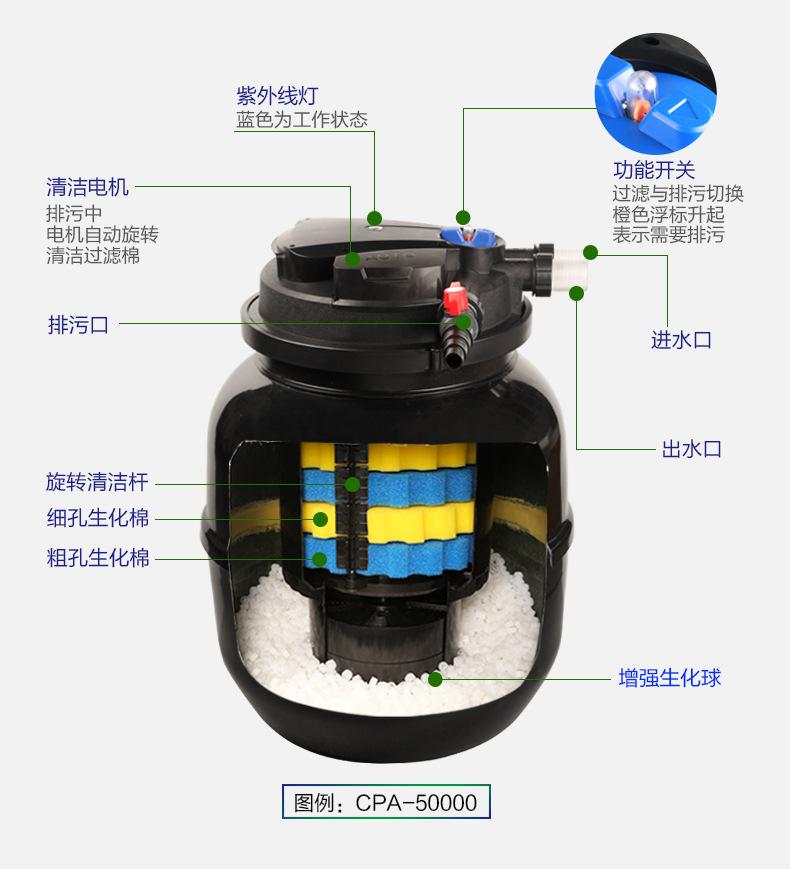 紫外线灯
蓝色为工作状态

功能开关
过滤与排污切换
橙色浮标升起
表示需要排污

清洁电机
排污中
电机自动旋转
清洁过滤棉

排污口

进水口

出水口

旋转清洁杆

细孔生化棉

粗孔生化棉

增强生化球

图例：CPA-50000