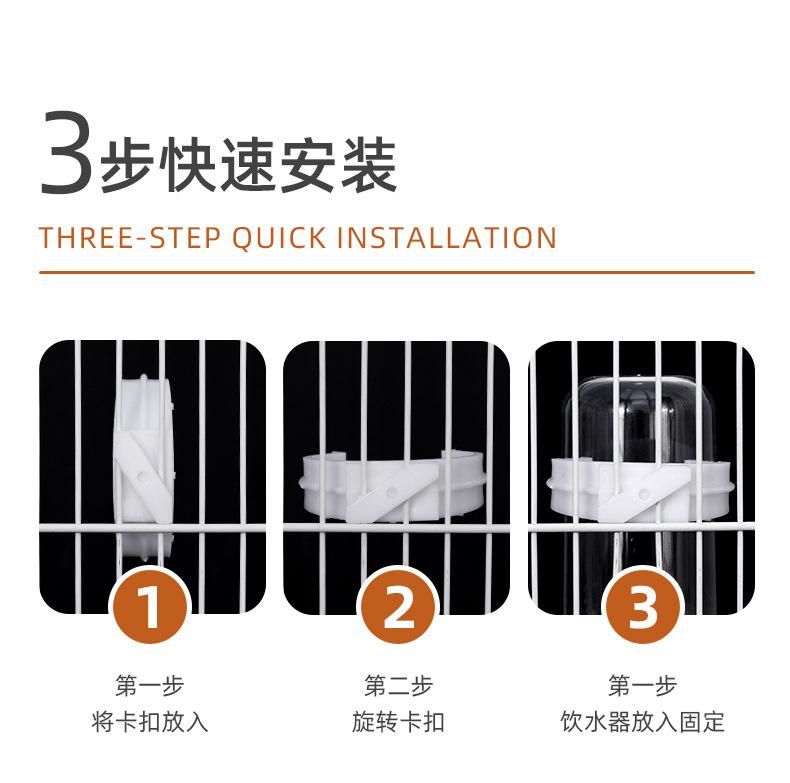 3步快速安装

THREE-STEP QUICK INSTALLATION

1

第一步
将卡扣放入

2

第二步
旋转卡扣

3

第一步
饮水器放入固定